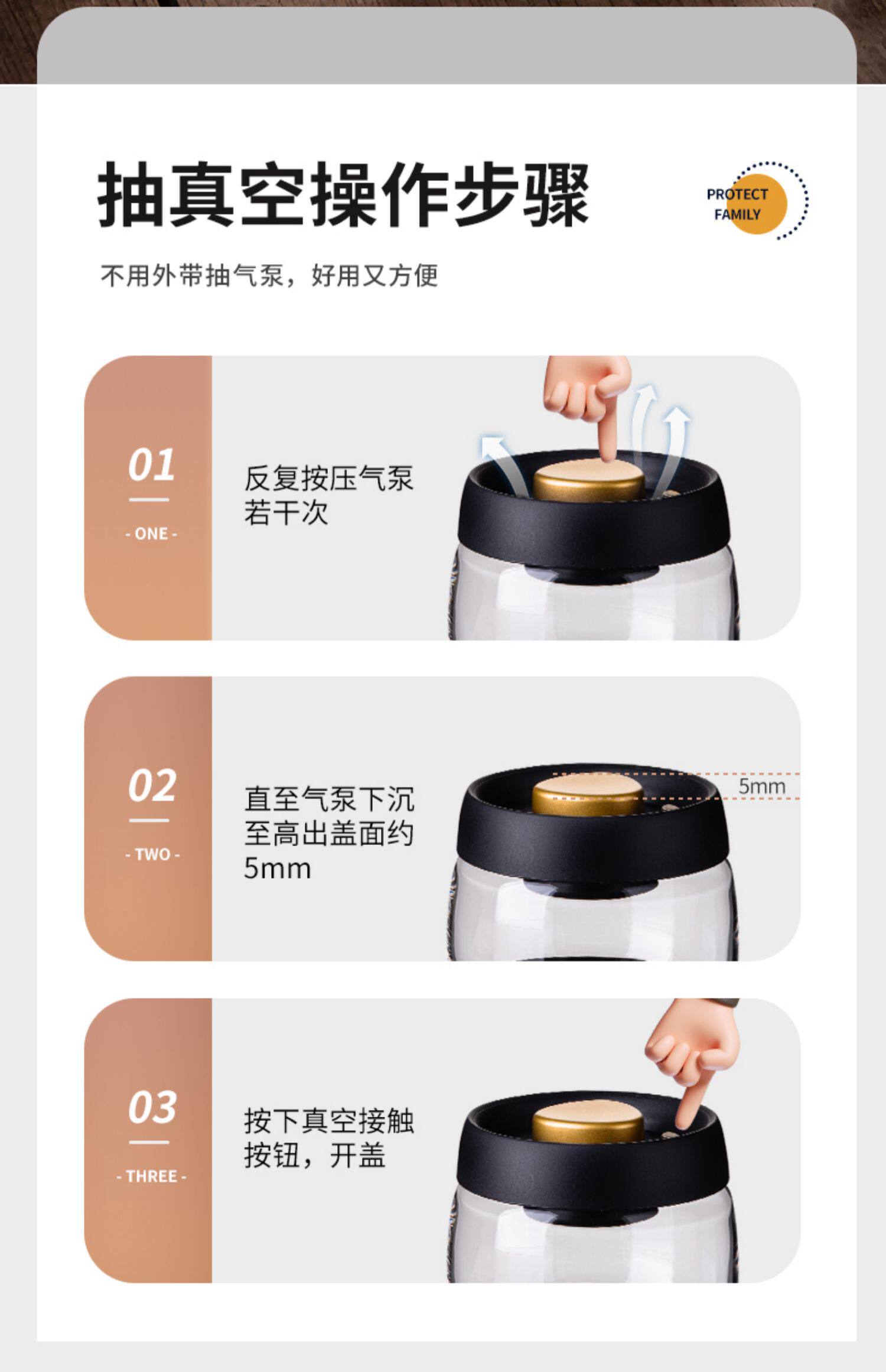 抽真空操作步骤

PROTECT FAMILY

不用外带抽气泵，好用又方便

01
- ONE -

反复按压气泵若干次

02
- TWO -

直至气泵下沉至高出盖面约5mm

5mm

03
- THREE -

按下真空接触按钮，开盖