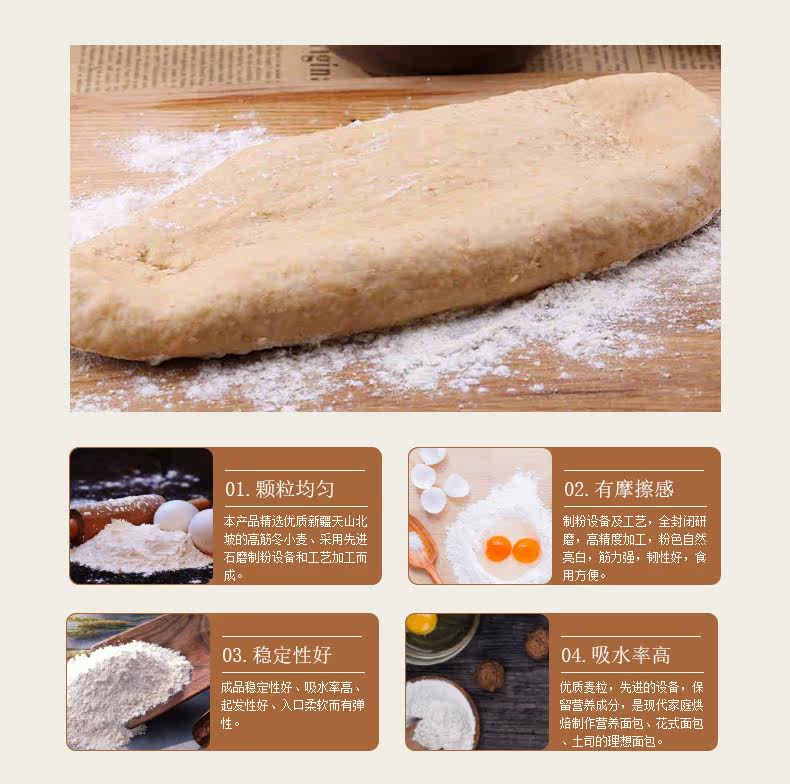 01. 颗粒均匀

本产品精选优质新疆天山北坡的高筋冬小麦、采用先进石磨制粉设备和工艺加工而成。

02. 有摩擦感

制粉设备及工艺，全封闭研磨，高精度加工，粉色自然亮白，筋力强，韧性好，食用方便。

03. 稳定性好

成品稳定性好、吸水率高、起发性好、入口柔软而有弹性。

04. 吸水率高

优质麦粒，先进的设备，保留营养成分，是现代家庭烘焙制作营养面包、花式面包、土司的理想面包。