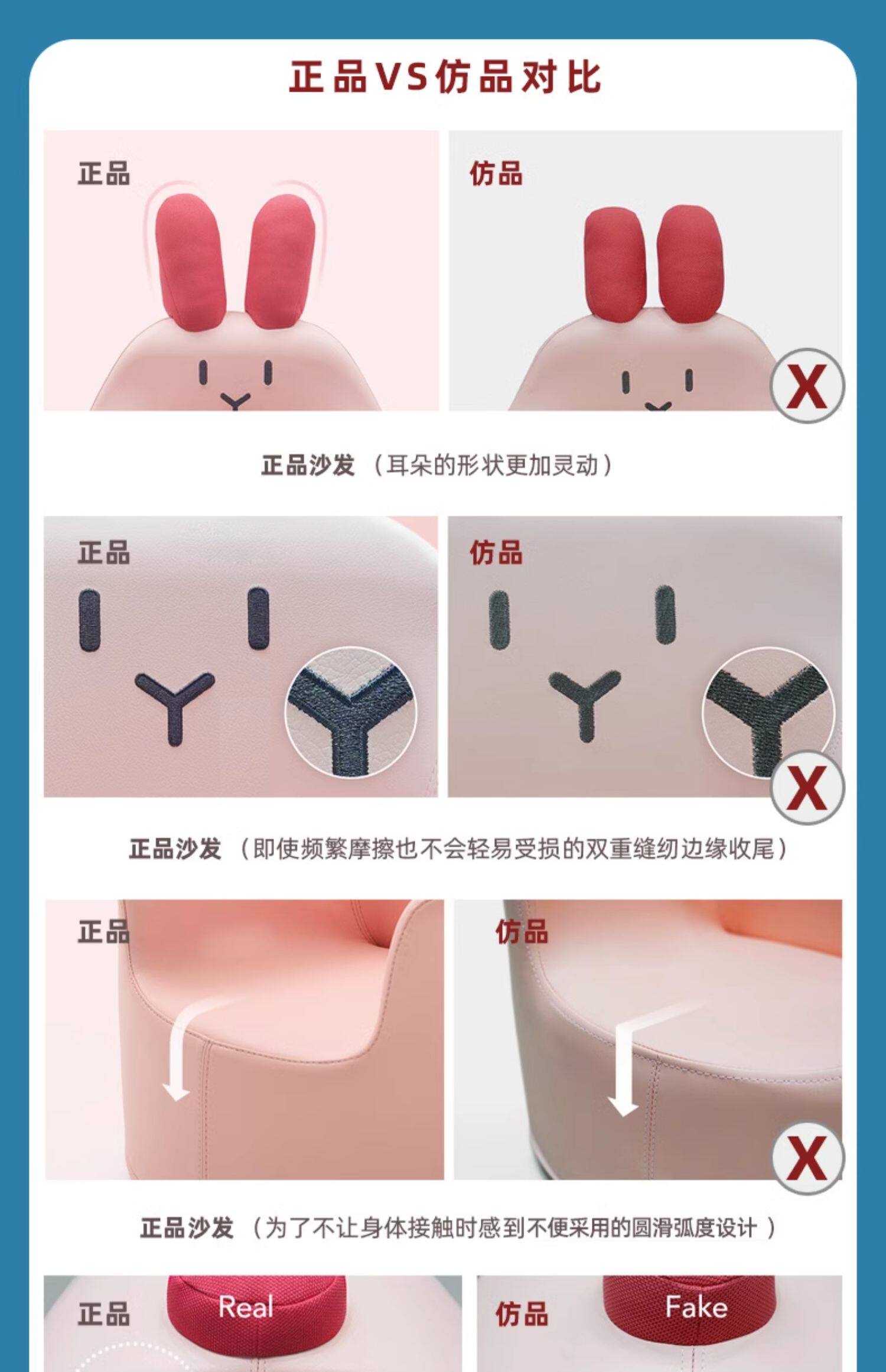 正品VS仿品对比

正品

仿品

X

正品沙发（耳朵的形状更加灵动）

正品

仿品

X

正品沙发（即使频繁摩擦也不会轻易受损的双重缝纫边缘收尾）

正品

仿品

X

正品沙发（为了不让身体接触时感到不便采用的圆滑弧度设计）

正品

Real

仿品

Fake