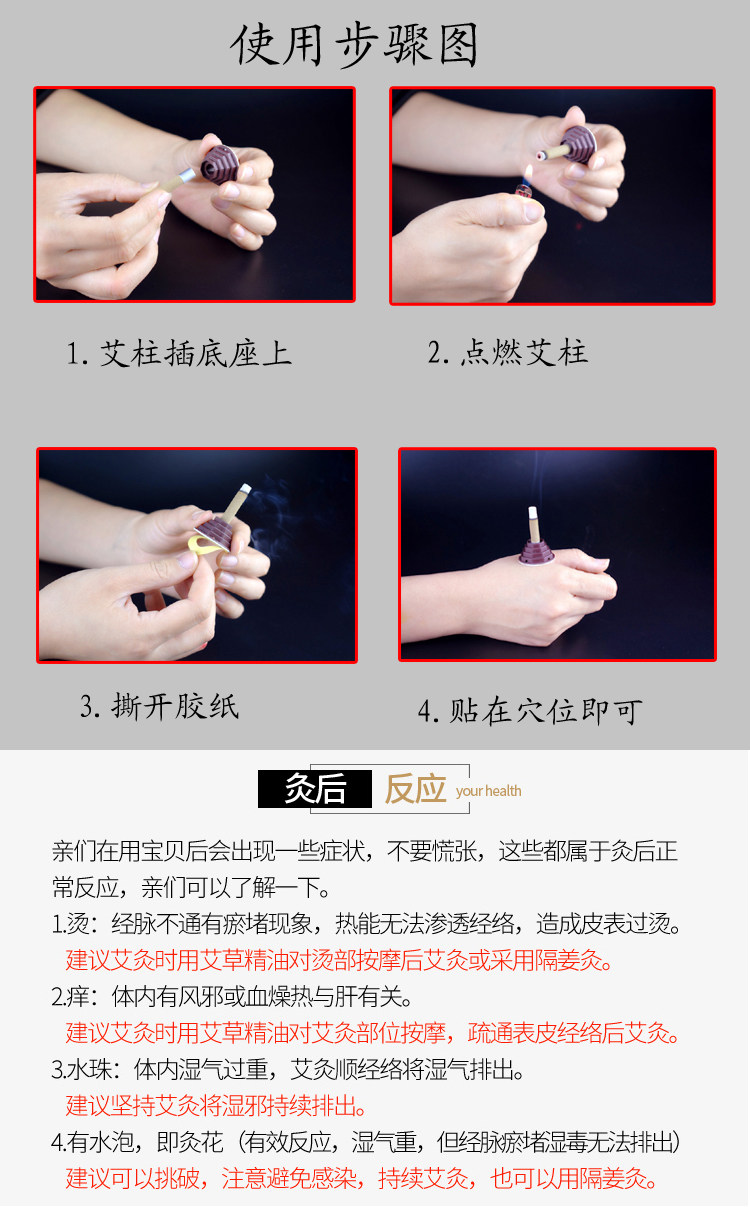 使用步骤图

1. 艾柱插底座上

2. 点燃艾柱

3. 撕开胶纸

4. 贴在穴位即可

灸后 反应 your health

亲们在用宝贝后会出现一些症状，不要慌张，这些都属于灸后正常反应，亲们可以了解一下。

1.烫：经脉不通有瘀堵现象，热能无法渗透经络，造成皮表过烫。
建议艾灸时用艾草精油对烫部按摩后艾灸或采用隔姜灸。

2.痒：体内有风邪或血燥热与肝有关。
建议艾灸时用艾草精油对艾灸部位按摩，疏通表皮经络后艾灸。

3.水珠：体内湿气过重，艾灸顺经络将湿气排出。
建议坚持艾灸将湿邪持续排出。

4.有水泡，即灸花（有效反应，湿气重，但经脉瘀堵湿毒无法排出）
建议可以挑破，注意避免感染，持续艾灸，也可以用隔姜灸。