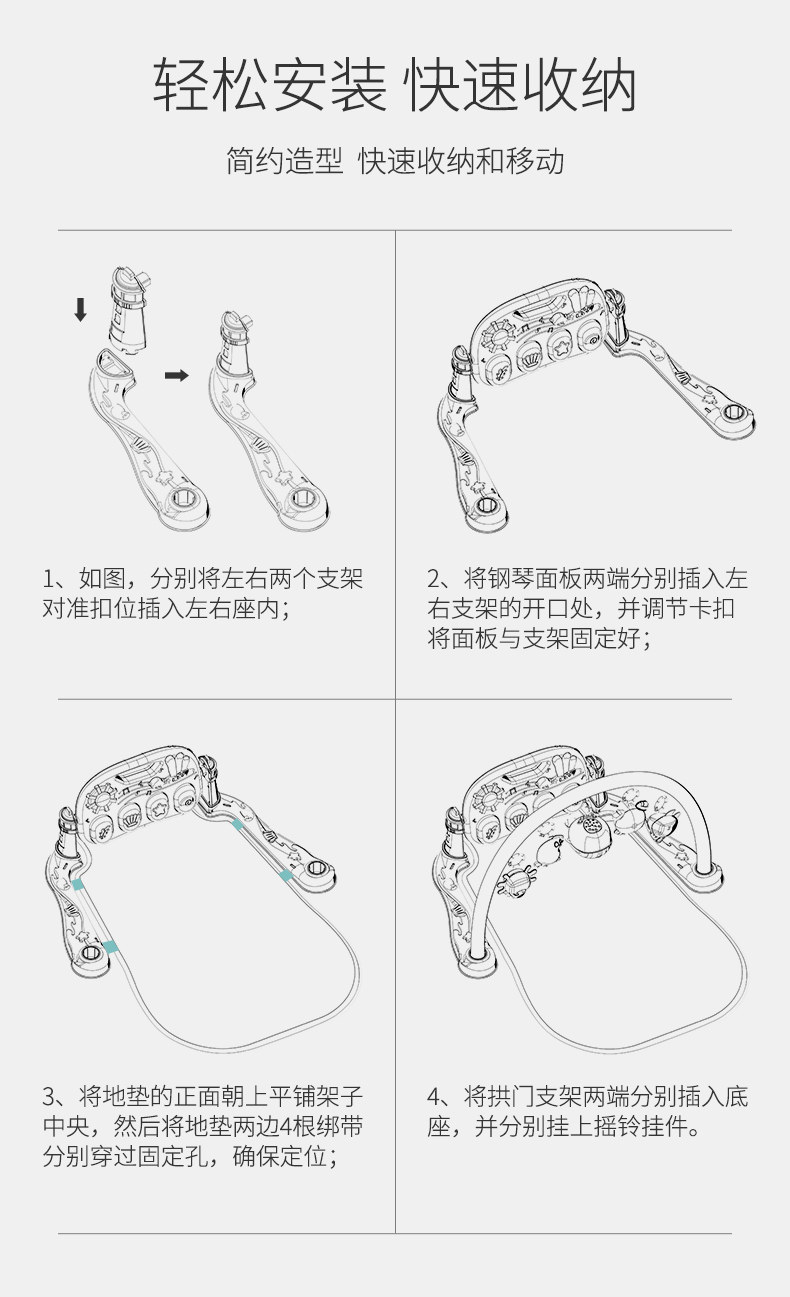 轻松安装 快速收纳

简约造型 快速收纳和移动

1、如图，分别将左右两个支架对准扣位插入左右座内；

2、将钢琴面板两端分别插入左右支架的开口处，并调节卡扣将面板与支架固定好；

3、将地垫的正面朝上平铺架子中央，然后将地垫两边4根绑带分别穿过固定孔，确保定位；

4、将拱门支架两端分别插入底座，并分别挂上摇铃挂件。