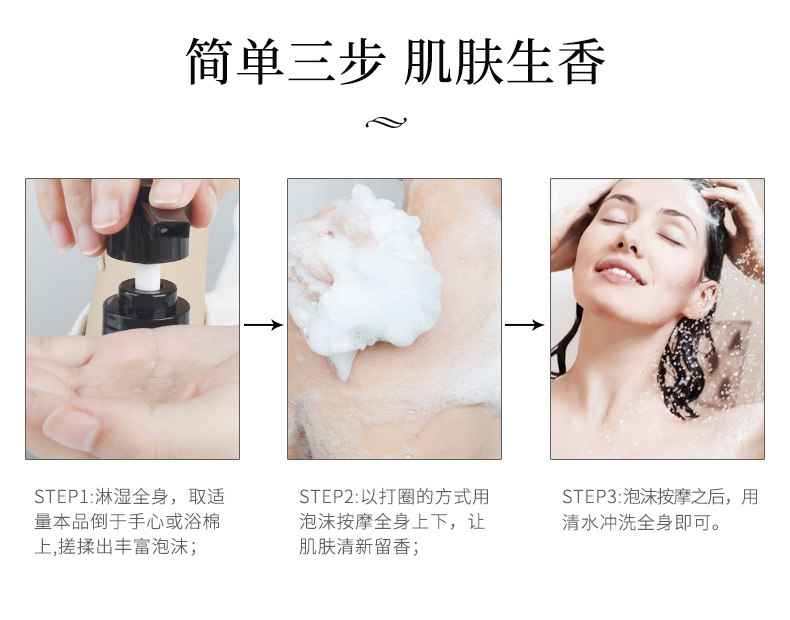 简单三步 肌肤生香

STEP1:淋湿全身，取适量本品倒于手心或浴棉上,搓揉出丰富泡沫；

STEP2:以打圈的方式用泡沫按摩全身上下，让肌肤清新留香；

STEP3:泡沫按摩之后，用清水冲洗全身即可。