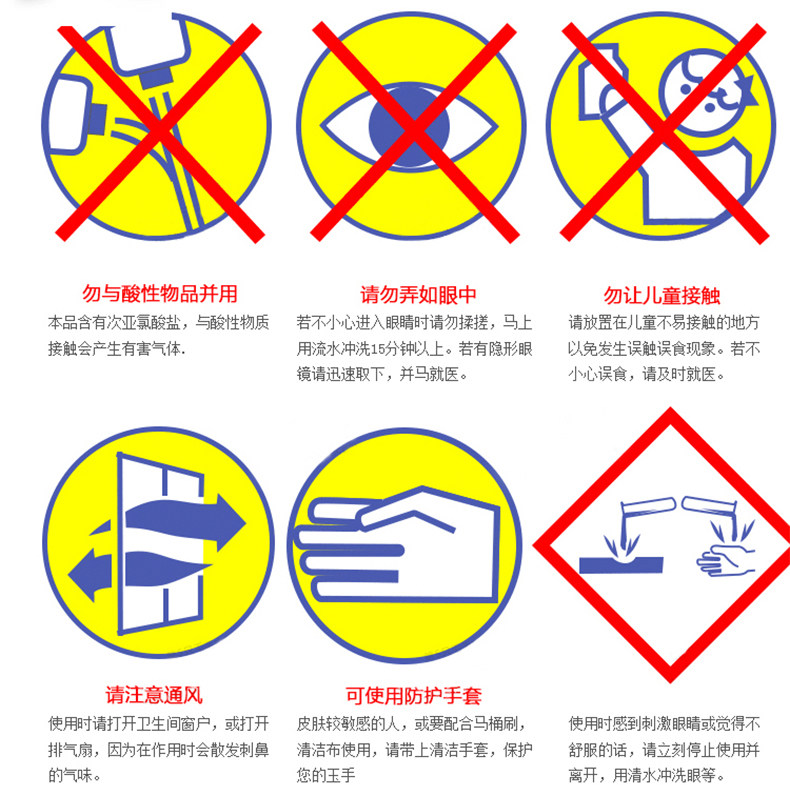 勿与酸性物品并用
本品含有次亚氯酸盐，与酸性物质接触会产生有害气体.

请勿弄如眼中
若不小心进入眼睛时请勿揉搓，马上用流水冲洗15分钟以上。若有隐形眼镜请迅速取下，并马就医。

勿让儿童接触
请放置在儿童不易接触的地方以免发生误触误食现象。若不小心误食，请及时就医。

请注意通风
使用时请打开卫生间窗户，或打开排气扇，因为在作用时会散发刺鼻的气味。

可使用防护手套
皮肤较敏感的人，或要配合马桶刷，清洁布使用，请带上清洁手套，保护您的玉手

使用时感到刺激眼睛或觉得不舒服的话，请立刻停止使用并离开，用清水冲洗眼等。