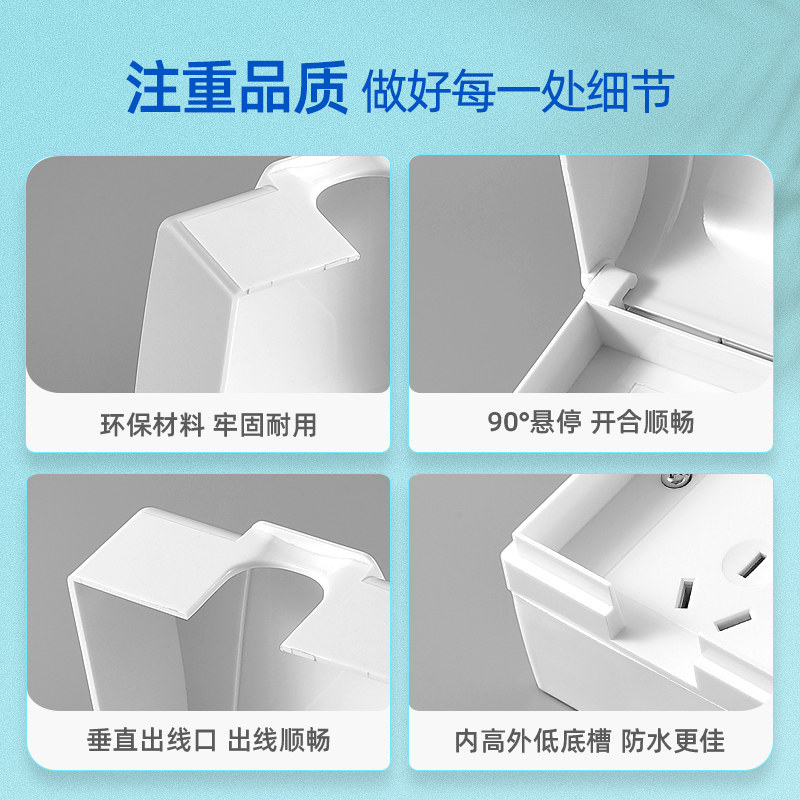 注重品质 做好每一处细节

环保材料 牢固耐用

90°悬停 开合顺畅

垂直出线口 出线顺畅

内高外低底槽 防水更佳