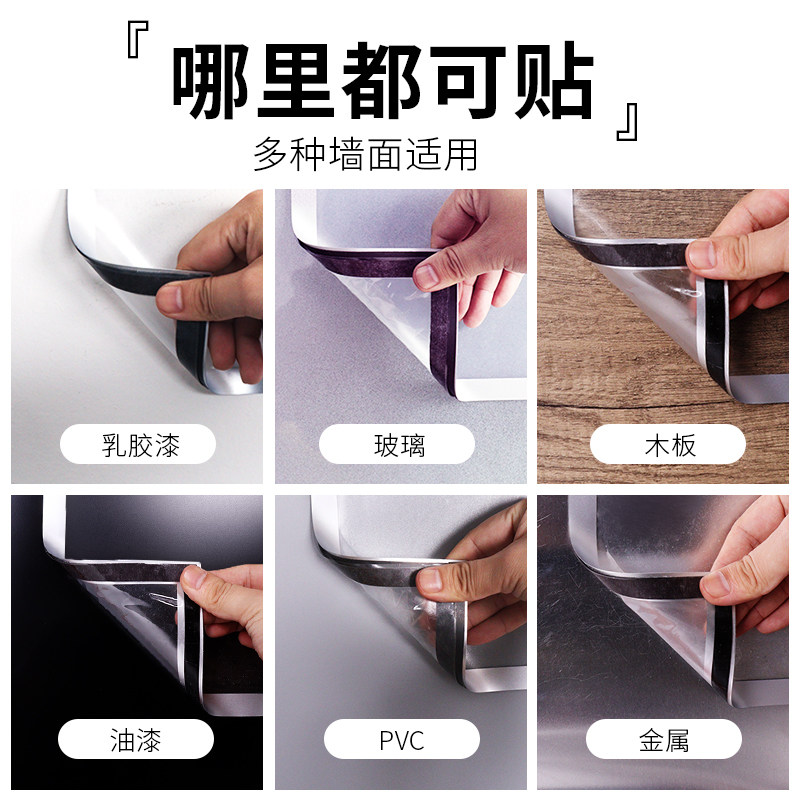 『哪里都可贴』
多种墙面适用

乳胶漆

玻璃

木板

油漆

PVC

金属