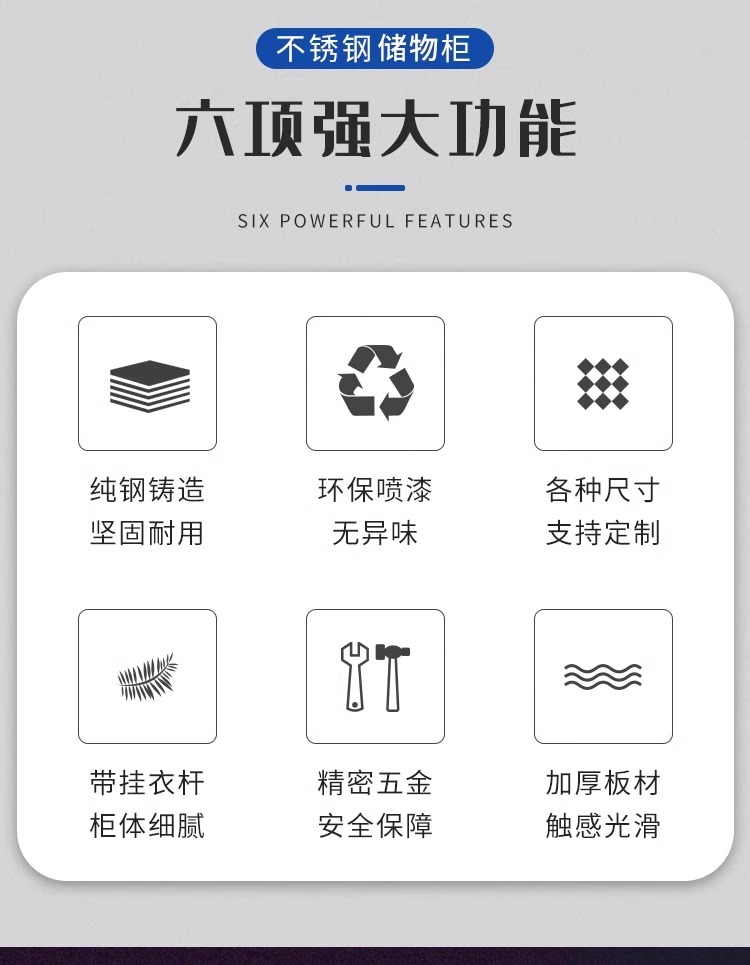 不锈钢储物柜

六项强大功能

SIX POWERFUL FEATURES

纯钢铸造
坚固耐用

环保喷漆
无异味

各种尺寸
支持定制

带挂衣杆
柜体细腻

精密五金
安全保障

加厚板材
触感光滑