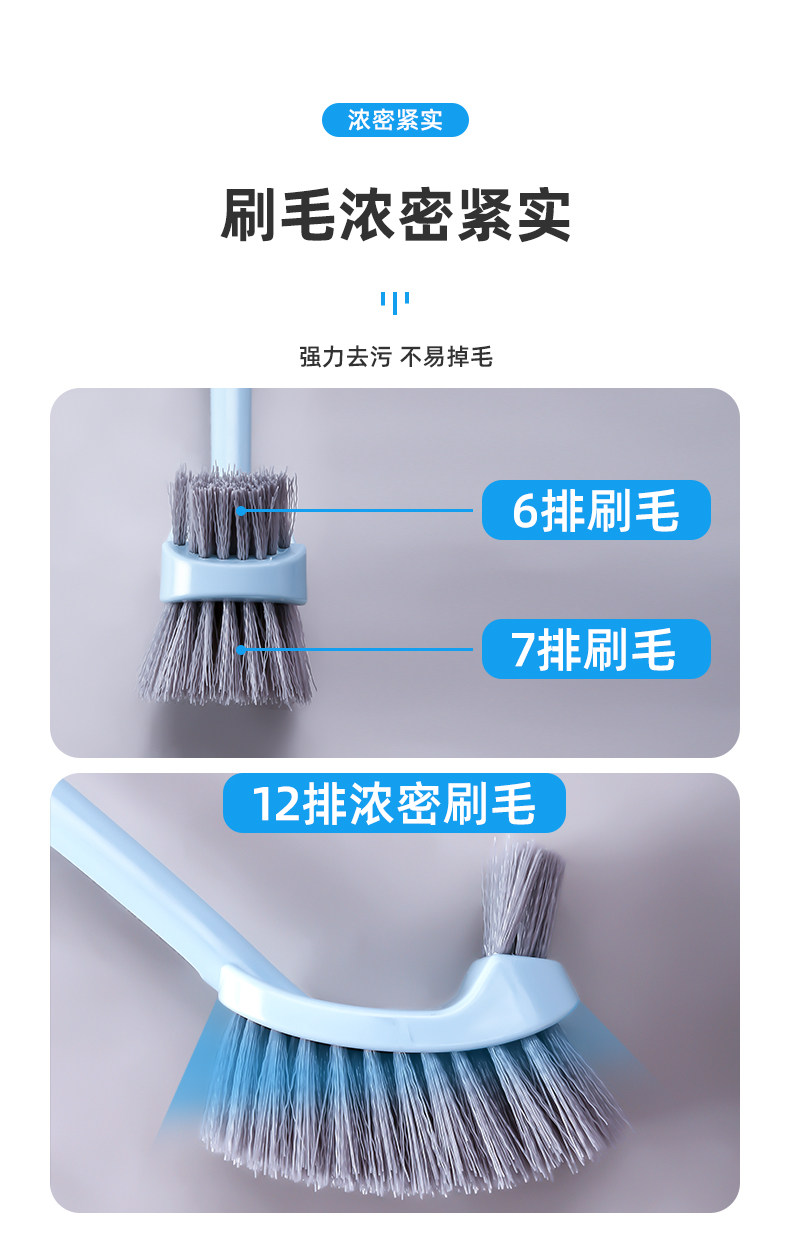 浓密紧实

刷毛浓密紧实

强力去污 不易掉毛

6排刷毛

7排刷毛

12排浓密刷毛