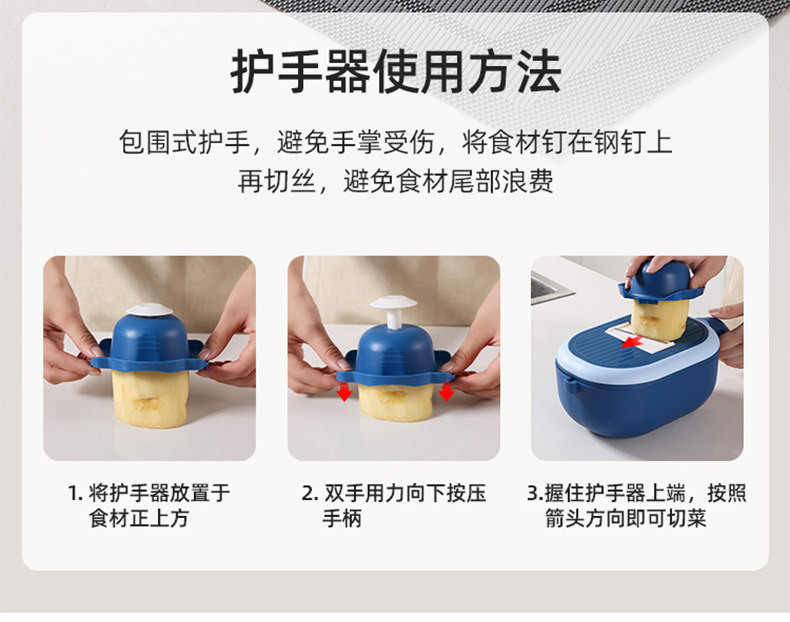 护手器使用方法

包围式护手，避免手掌受伤，将食材钉在钢钉上再切丝，避免食材尾部浪费

1. 将护手器放置于食材正上方

2. 双手用力向下按压手柄

3.握住护手器上端，按照箭头方向即可切菜