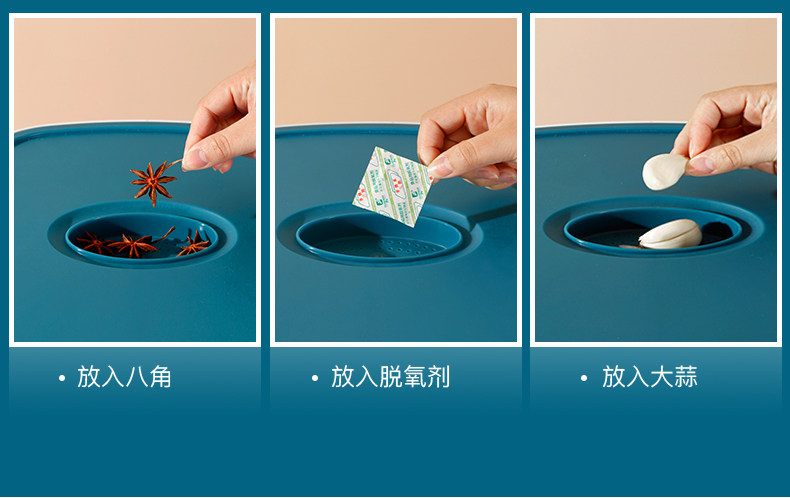 • 放入八角

• 放入脱氧剂

• 放入大蒜