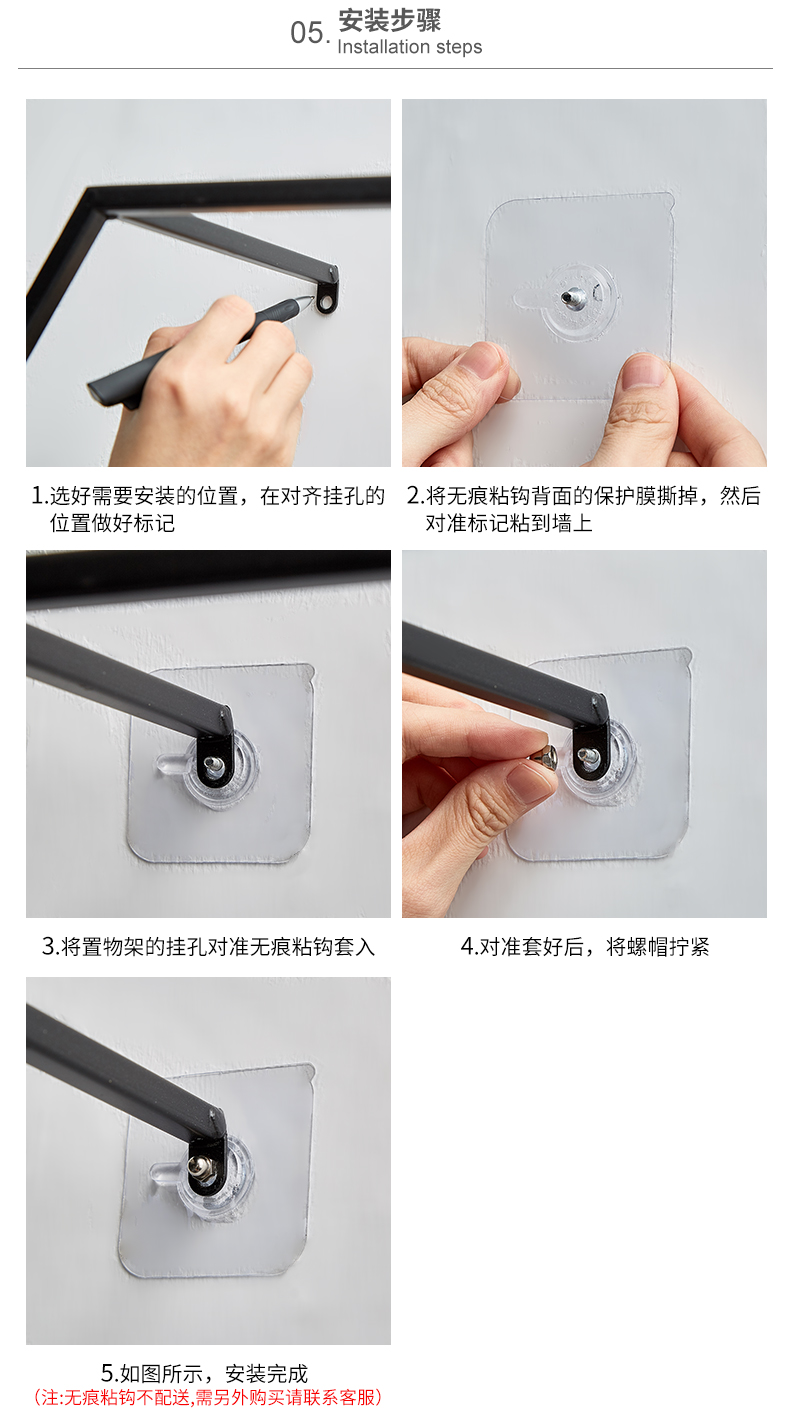 05. 安装步骤
Installation steps

1.选好需要安装的位置，在对齐挂孔的位置做好标记

2.将无痕粘钩背面的保护膜撕掉，然后对准标记粘到墙上

3.将置物架的挂孔对准无痕粘钩套入

4.对准套好后，将螺帽拧紧

5.如图所示，安装完成
（注:无痕粘钩不配送,需另外购买请联系客服）