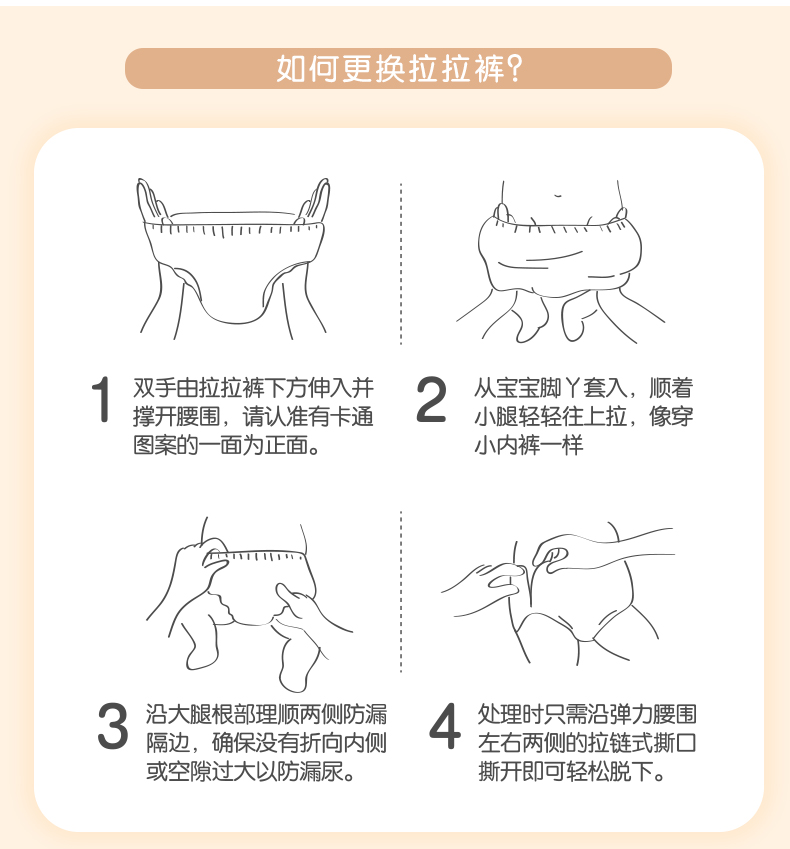 如何更换拉拉裤?

1 双手由拉拉裤下方伸入并撑开腰围，请认准有卡通图案的一面为正面。

2 从宝宝脚丫套入，顺着小腿轻轻往上拉，像穿小内裤一样

3 沿大腿根部理顺两侧防漏隔边，确保没有折向内侧或空隙过大以防漏尿。

4 处理时只需沿弹力腰围左右两侧的拉链式撕口撕开即可轻松脱下。