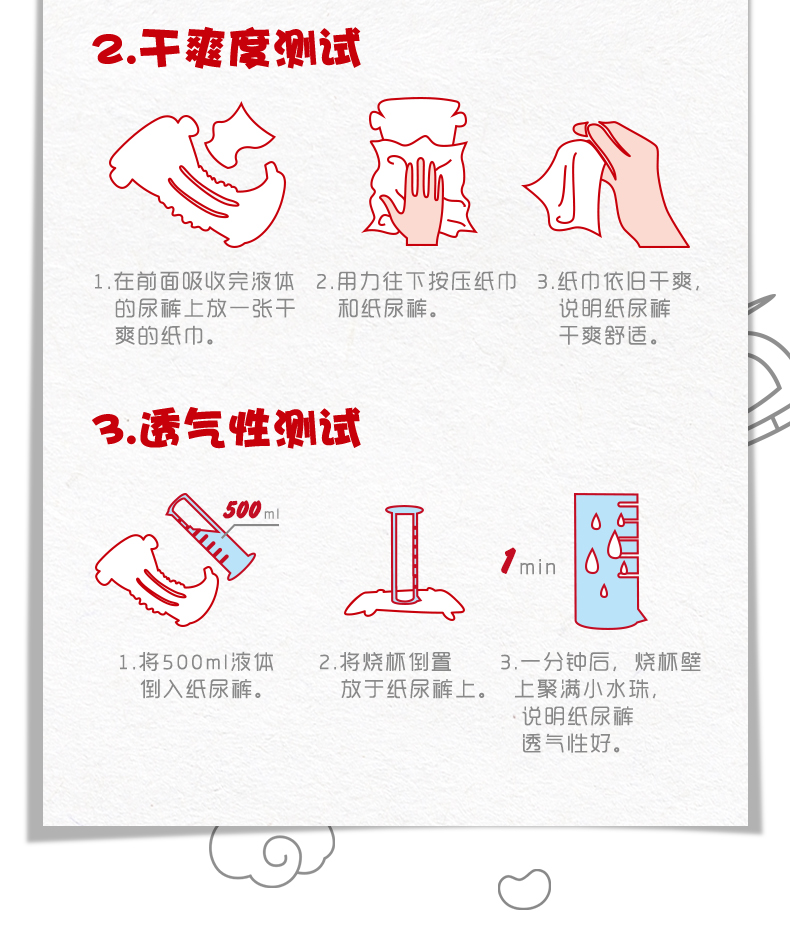 2.干爽度测试

1.在前面吸收完液体的尿裤上放一张干爽的纸巾。

2.用力往下按压纸巾和纸尿裤。

3.纸巾依旧干爽，说明纸尿裤干爽舒适。

3.透气性测试

500ml

1min

1.将500ml液体倒入纸尿裤。

2.将烧杯倒置放于纸尿裤上。

3.一分钟后，烧杯壁上聚满小水珠，说明纸尿裤透气性好。