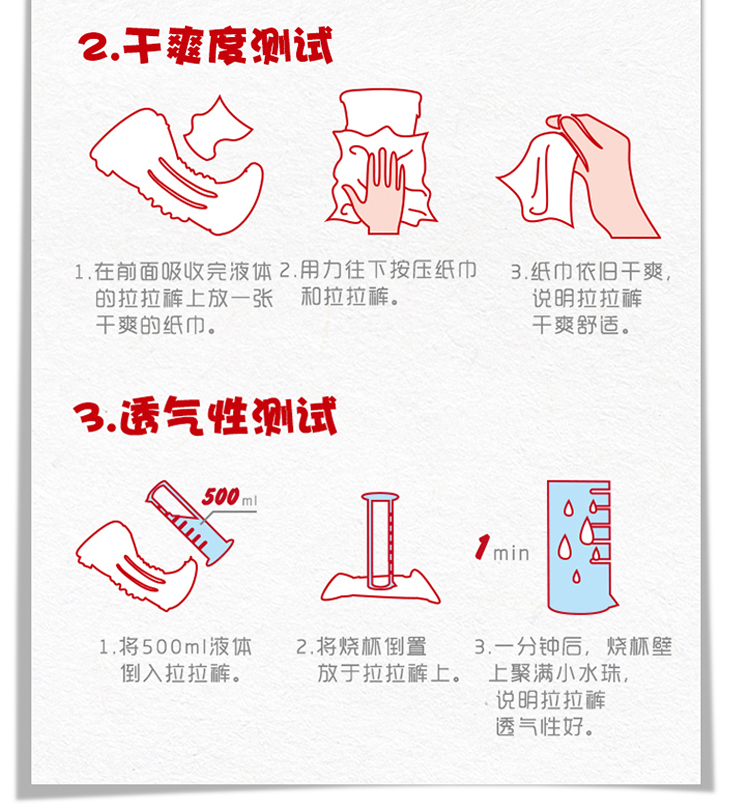 2.干爽度测试

1.在前面吸收完液体的拉拉裤上放一张干爽的纸巾。

2.用力往下按压纸巾和拉拉裤。

3.纸巾依旧干爽，说明拉拉裤干爽舒适。

3.透气性测试

500ml

1min

1.将500ml液体倒入拉拉裤。

2.将烧杯倒置放于拉拉裤上。

3.一分钟后，烧杯壁上聚满小水珠，说明拉拉裤透气性好。