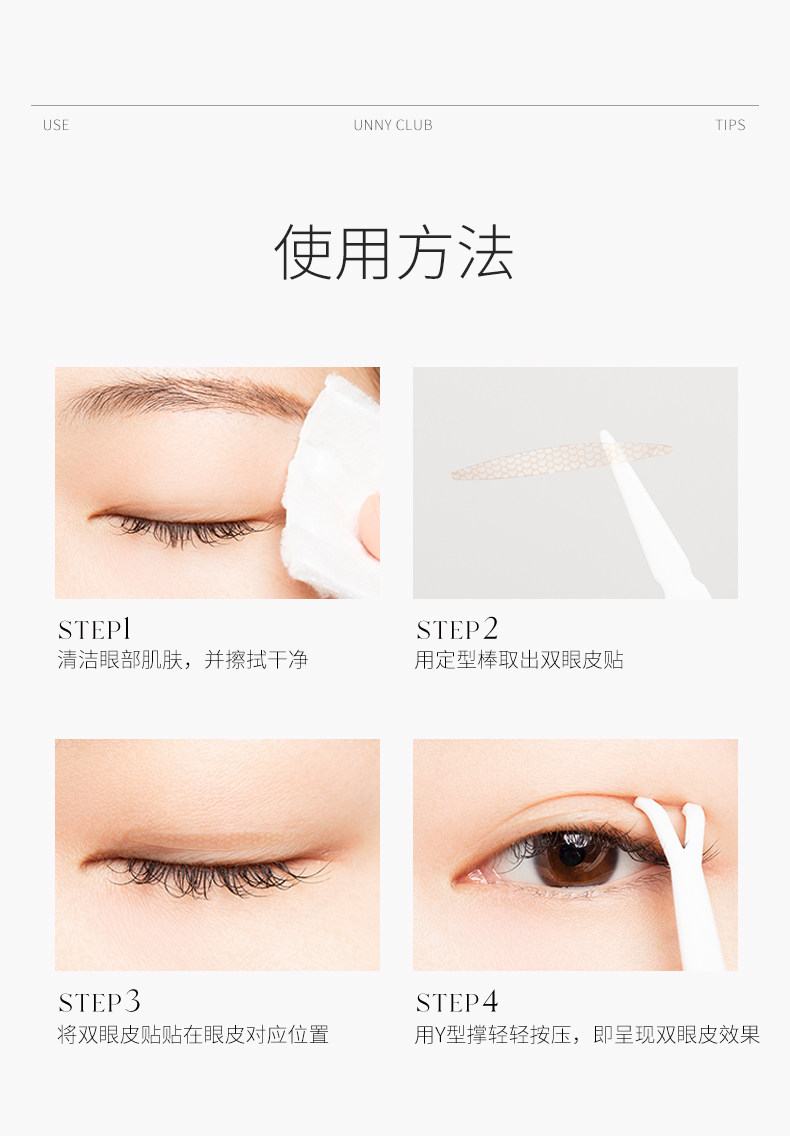 USE UNNY CLUB TIPS

使用方法

STEP1
清洁眼部肌肤，并擦拭干净

STEP2
用定型棒取出双眼皮贴

STEP3
将双眼皮贴贴在眼皮对应位置

STEP4
用Y型撑轻轻按压，即呈现双眼皮效果