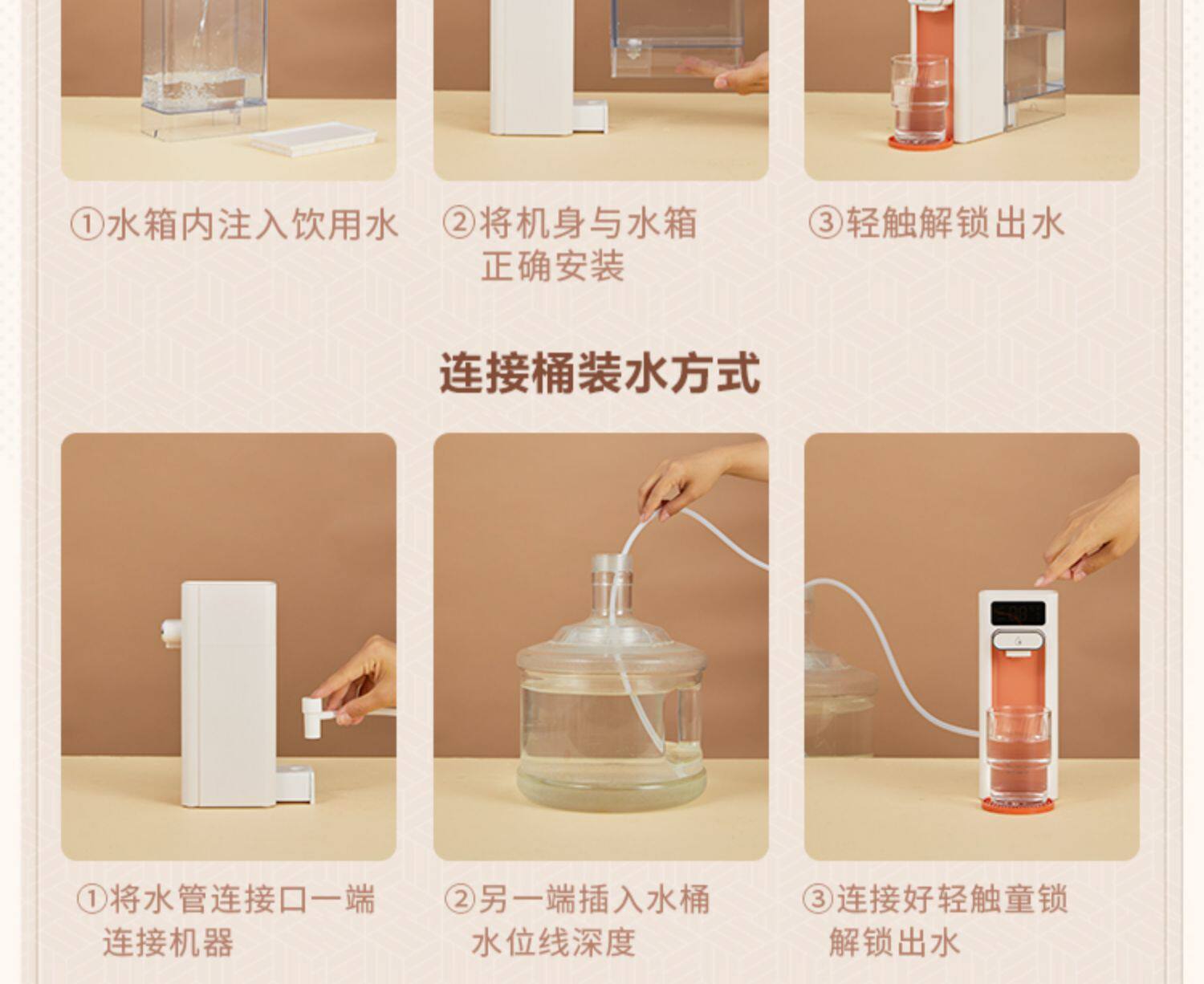 ①水箱内注入饮用水

②将机身与水箱正确安装

③轻触解锁出水

连接桶装水方式

①将水管连接口一端连接机器

②另一端插入水桶水位线深度

③连接好轻触童锁解锁出水