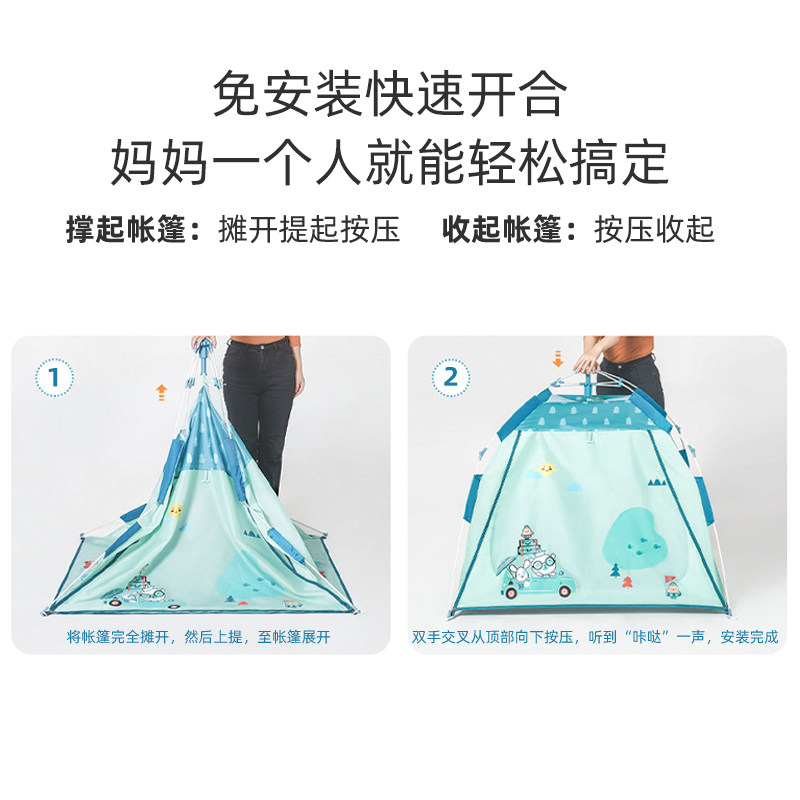 免安装快速开合
妈妈一个人就能轻松搞定

撑起帐篷：摊开提起按压　　收起帐篷：按压收起

1

将帐篷完全摊开，然后上提，至帐篷展开

2

双手交叉从顶部向下按压，听到“咔哒”一声，安装完成