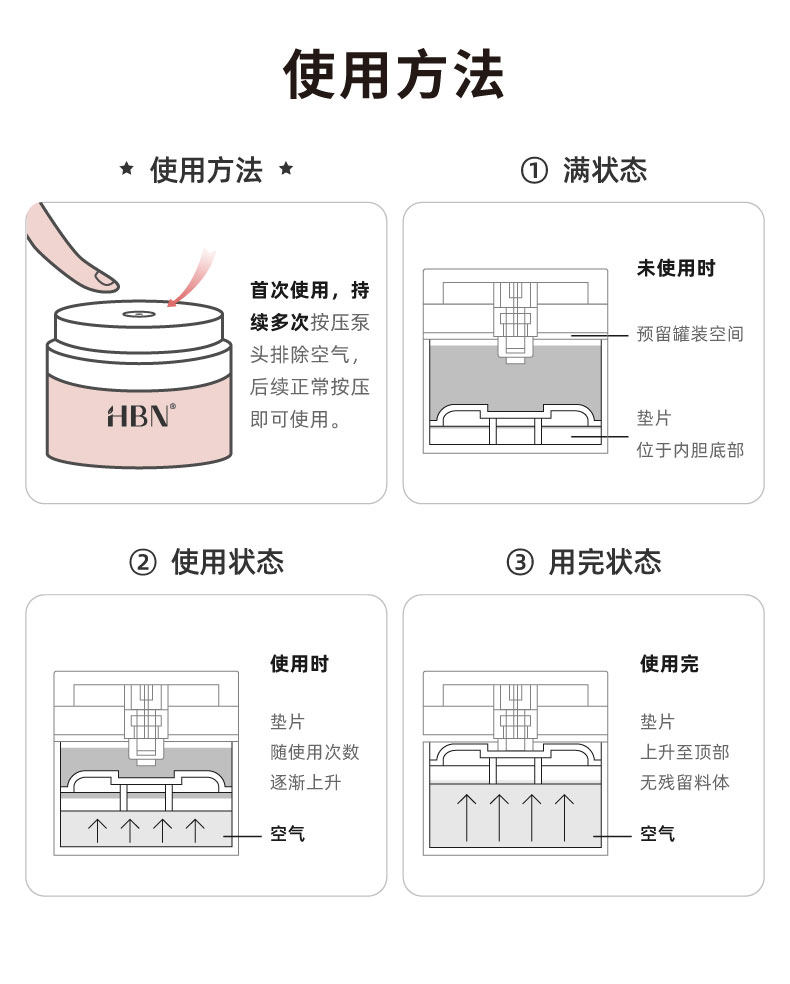 使用方法

★ 使用方法 ★

HBN®

首次使用，持续多次按压泵头排除空气，后续正常按压即可使用。

① 满状态

未使用时

预留罐装空间

垫片
位于内胆底部

② 使用状态

使用时

垫片
随使用次数
逐渐上升

空气

③ 用完状态

使用完

垫片
上升至顶部
无残留料体

空气