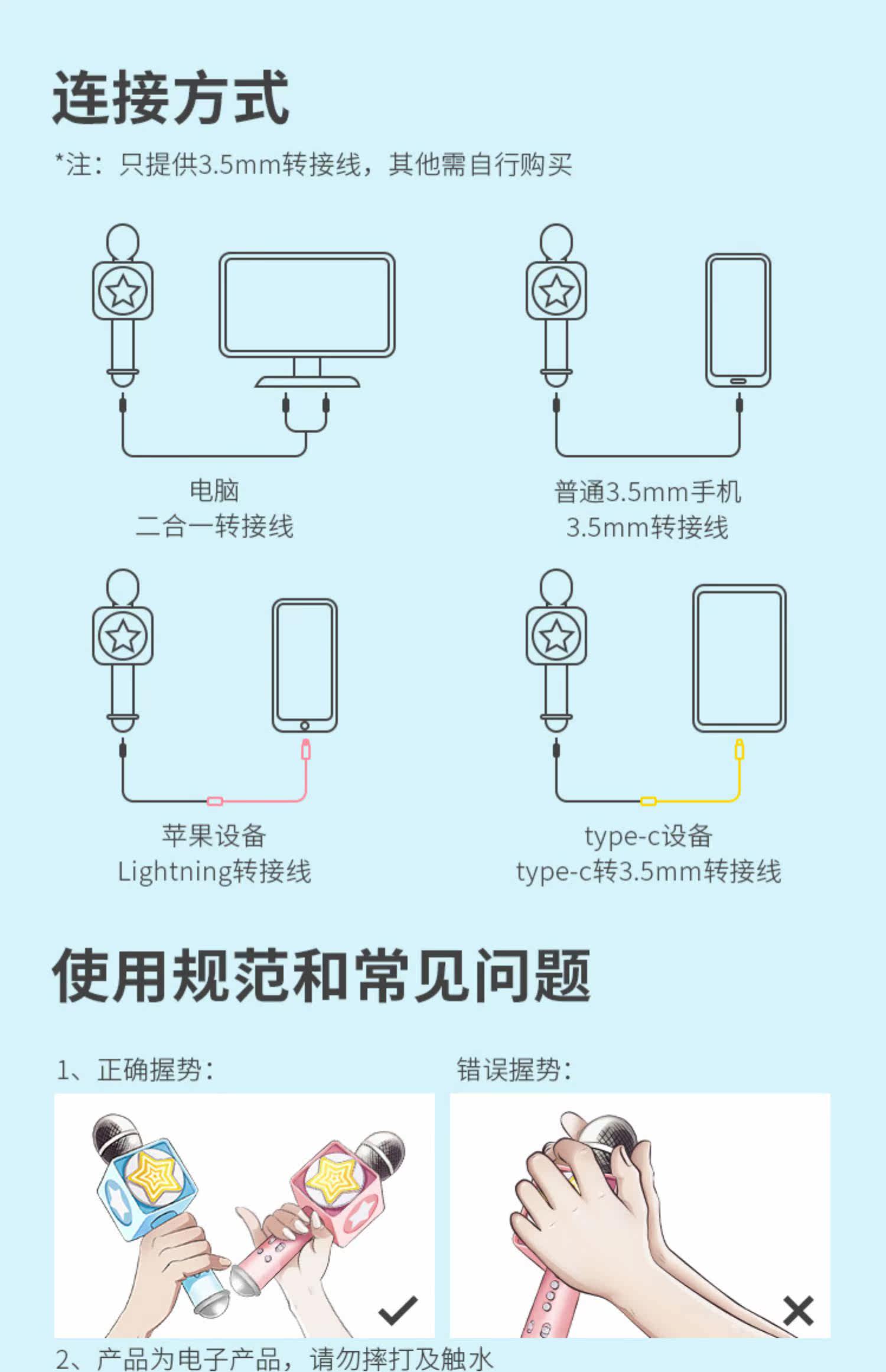 连接方式

*注：只提供3.5mm转接线，其他需自行购买

电脑
二合一转接线

普通3.5mm手机
3.5mm转接线

苹果设备
Lightning转接线

type-c设备
type-c转3.5mm转接线

使用规范和常见问题

1、正确握势：

错误握势：

2、产品为电子产品，请勿摔打及触水