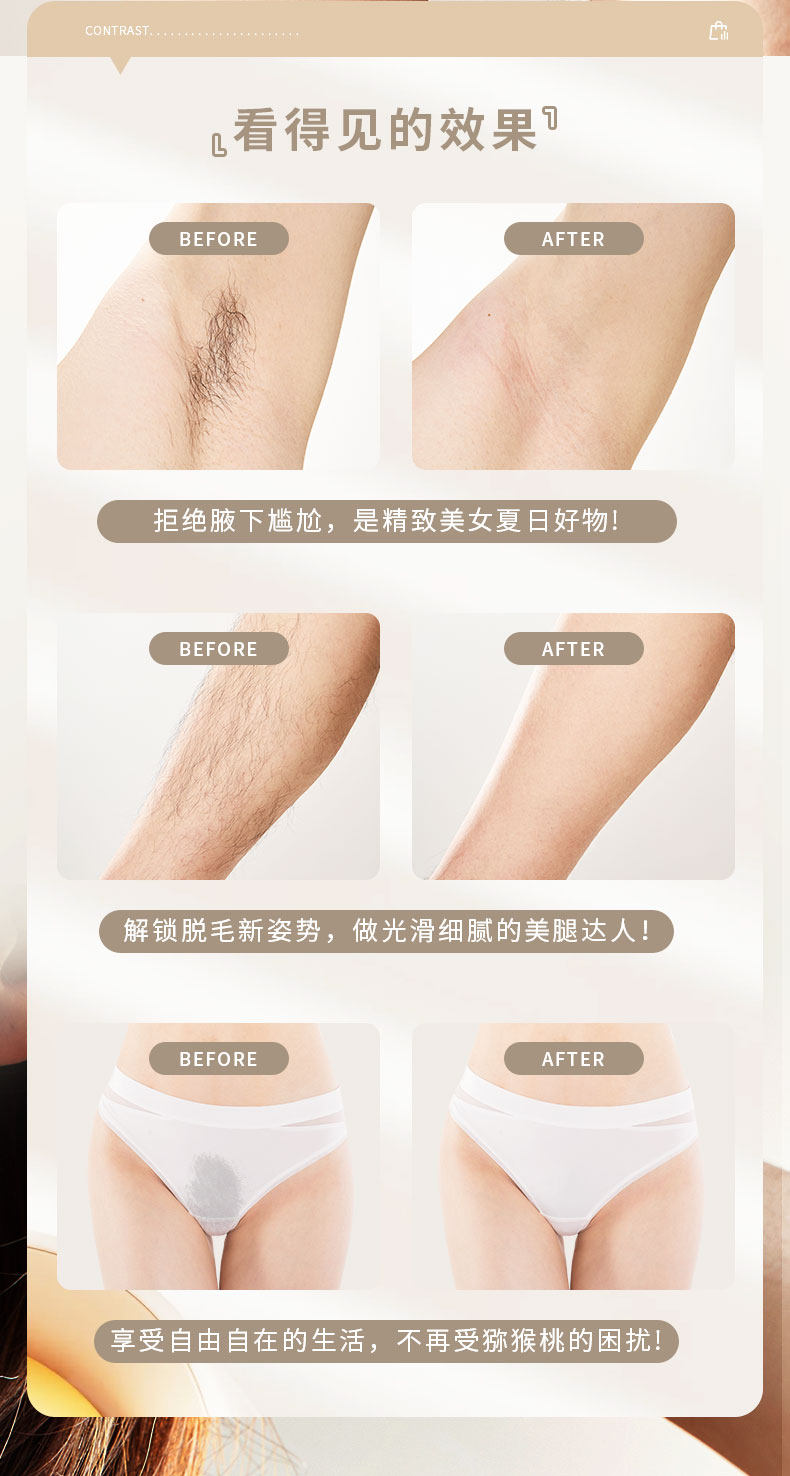 CONTRAST......................

看得见的效果

BEFORE

AFTER

拒绝腋下尴尬，是精致美女夏日好物！

BEFORE

AFTER

解锁脱毛新姿势，做光滑细腻的美腿达人！

BEFORE

AFTER

享受自由自在的生活，不再受猕猴桃的困扰！