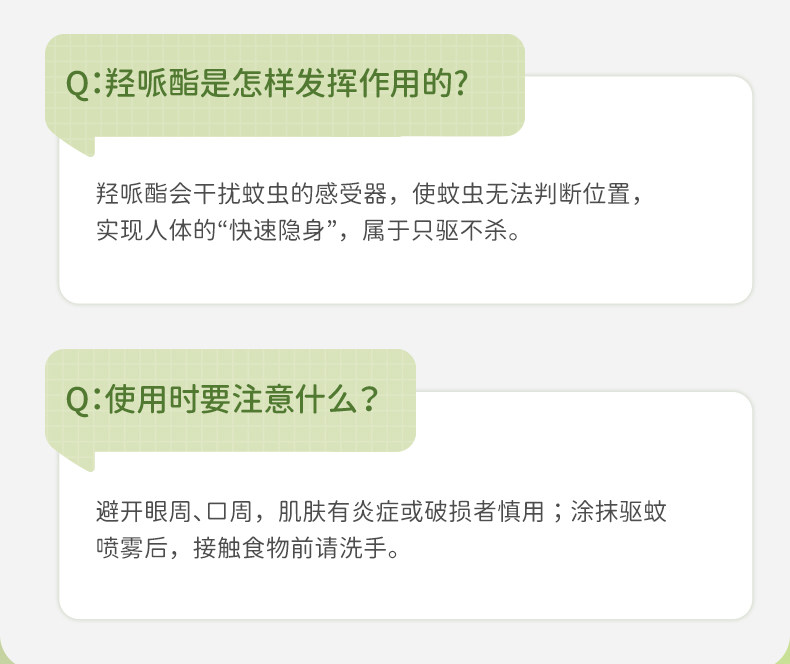 Q:羟哌酯是怎样发挥作用的?

羟哌酯会干扰蚊虫的感受器，使蚊虫无法判断位置，实现人体的“快速隐身”，属于只驱不杀。

Q:使用时要注意什么？

避开眼周、口周，肌肤有炎症或破损者慎用；涂抹驱蚊喷雾后，接触食物前请洗手。