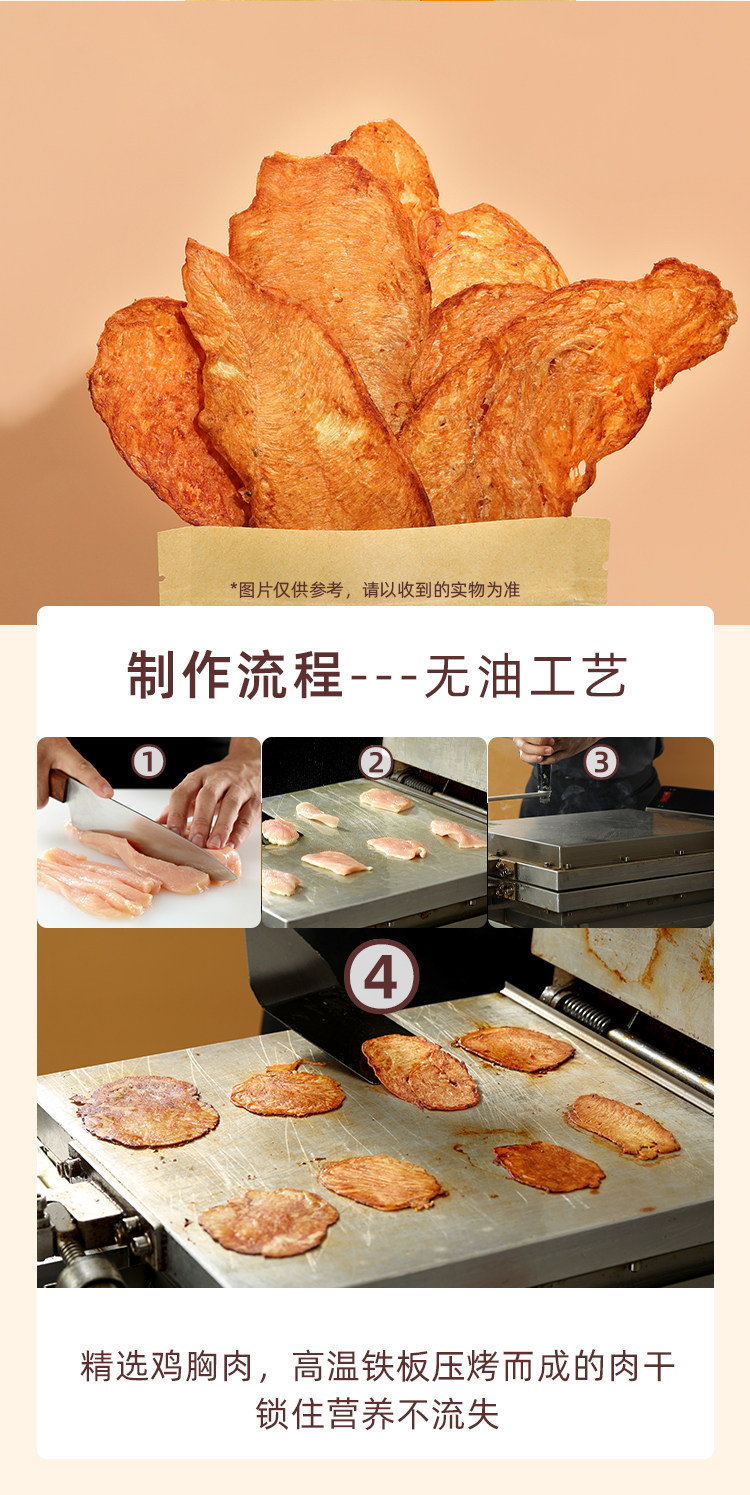 *图片仅供参考，请以收到的实物为准

制作流程---无油工艺

①

②

③

④

精选鸡胸肉，高温铁板压烤而成的肉干
锁住营养不流失