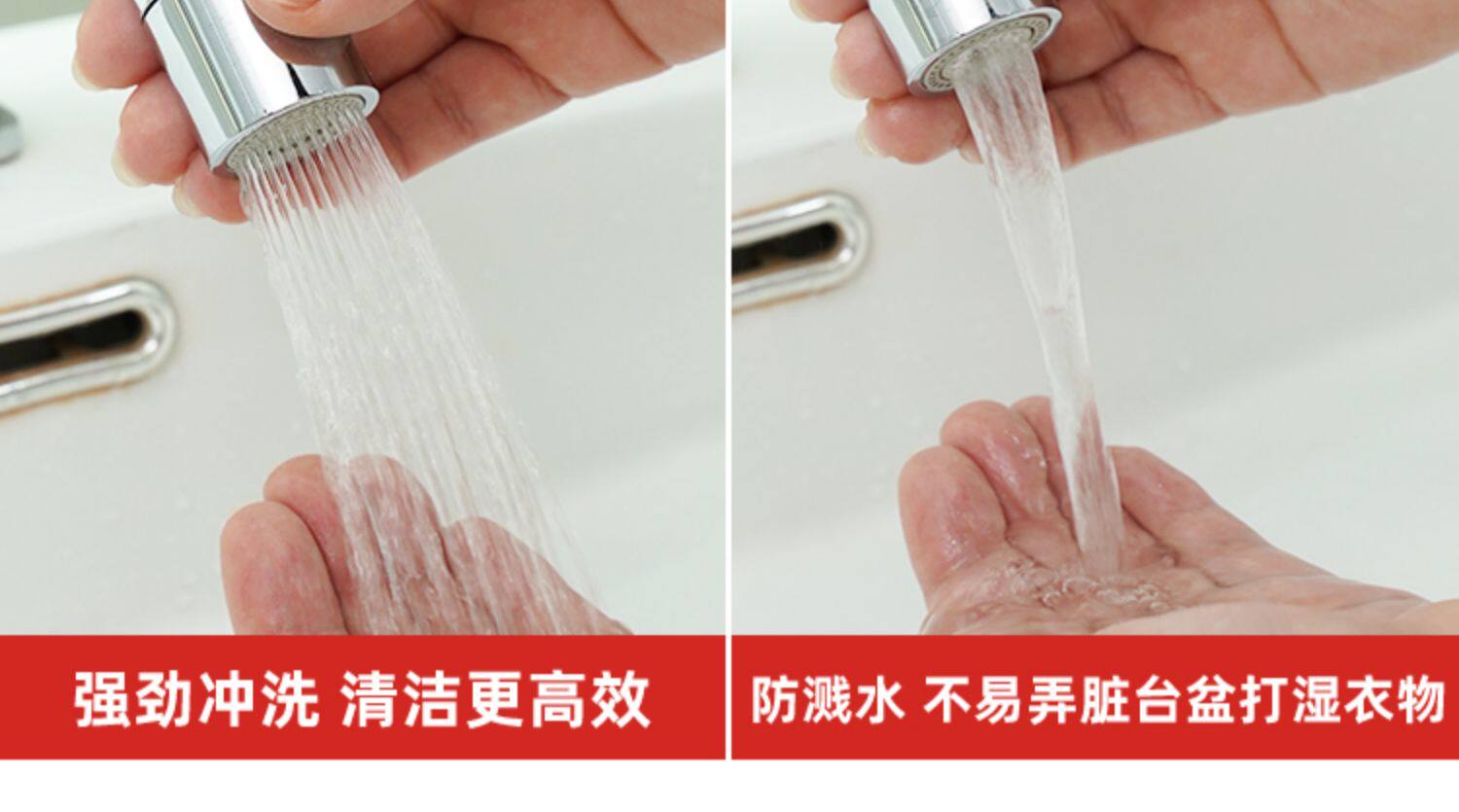 强劲冲洗 清洁更高效

防溅水 不易弄脏台盆打湿衣物