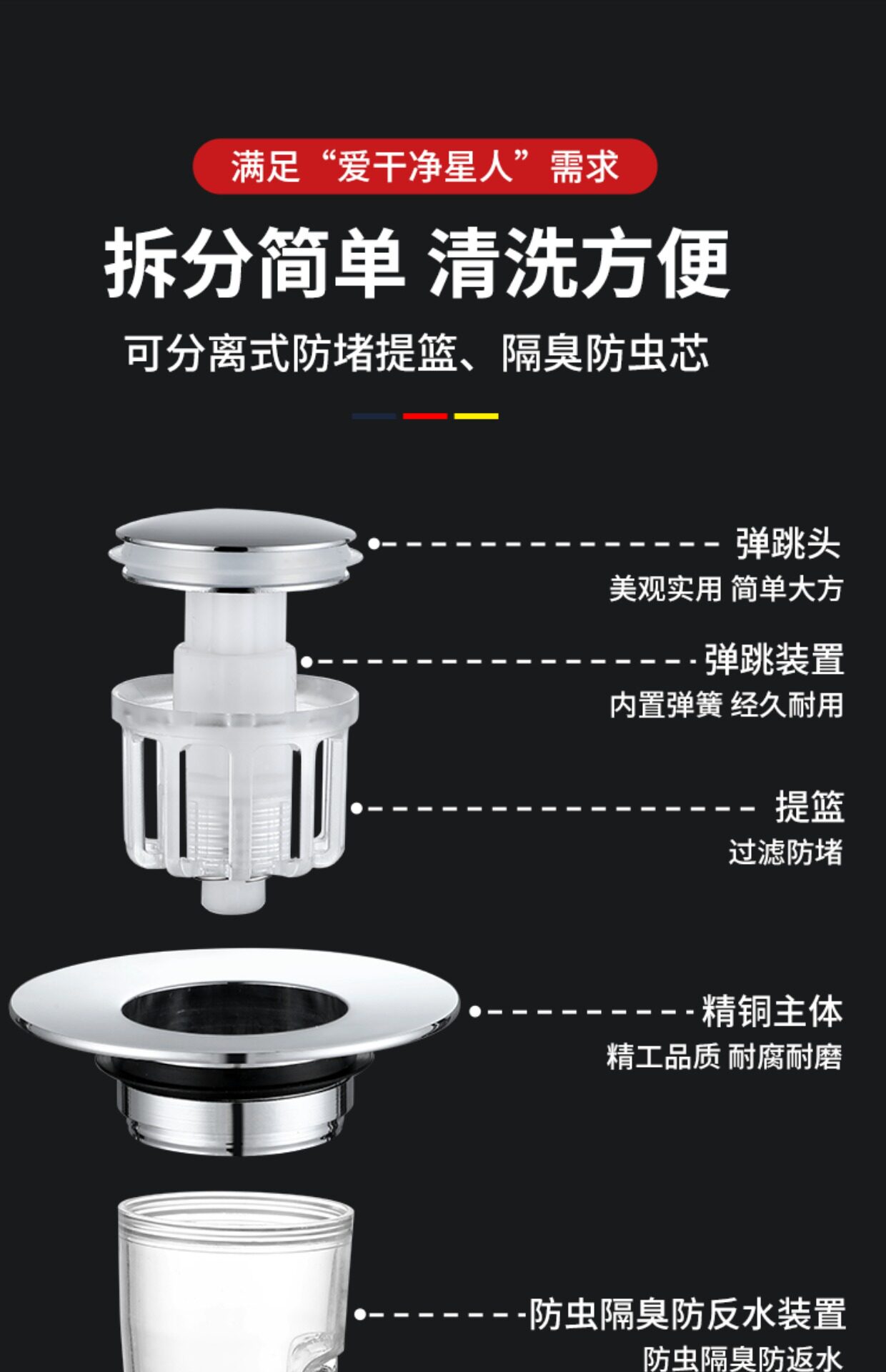 满足“爱干净星人”需求

拆分简单 清洗方便

可分离式防堵提篮、隔臭防虫芯

弹跳头
美观实用 简单大方

弹跳装置
内置弹簧 经久耐用

提篮
过滤防堵

精铜主体
精工品质 耐腐耐磨

防虫隔臭防反水装置
防虫隔臭防返水