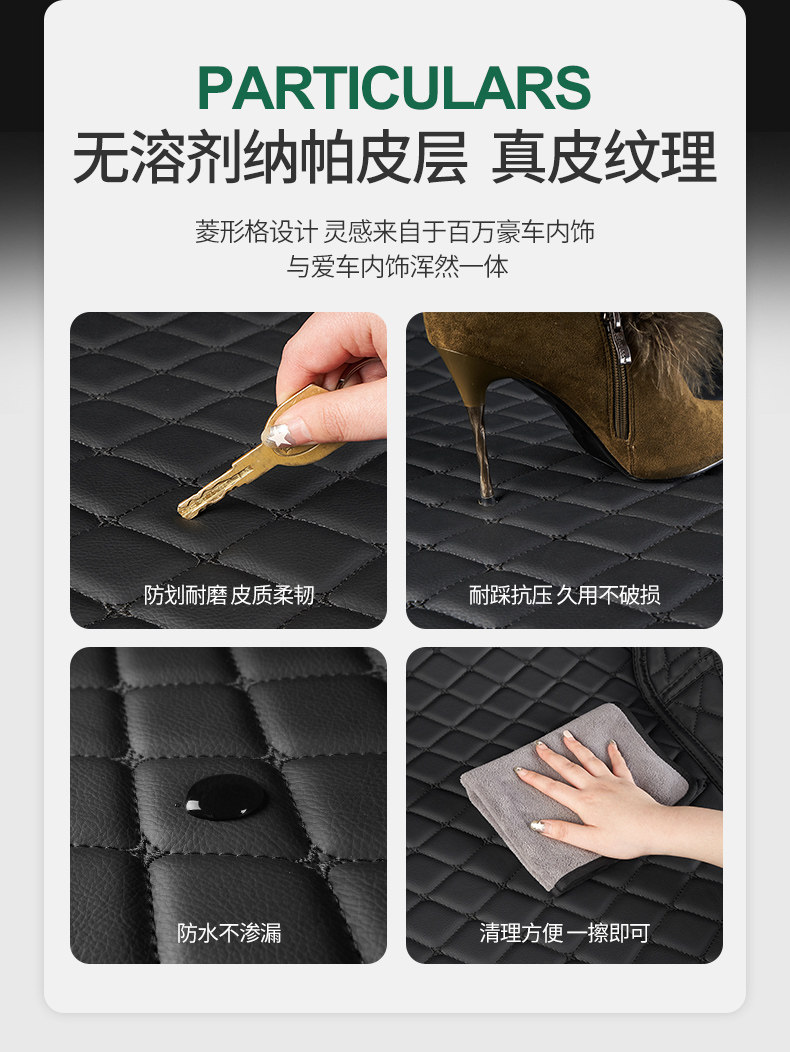 PARTICULARS
无溶剂纳帕皮层 真皮纹理

菱形格设计 灵感来自于百万豪车内饰
与爱车内饰浑然一体

防划耐磨 皮质柔韧

耐踩抗压 久用不破损

防水不渗漏

清理方便 一擦即可