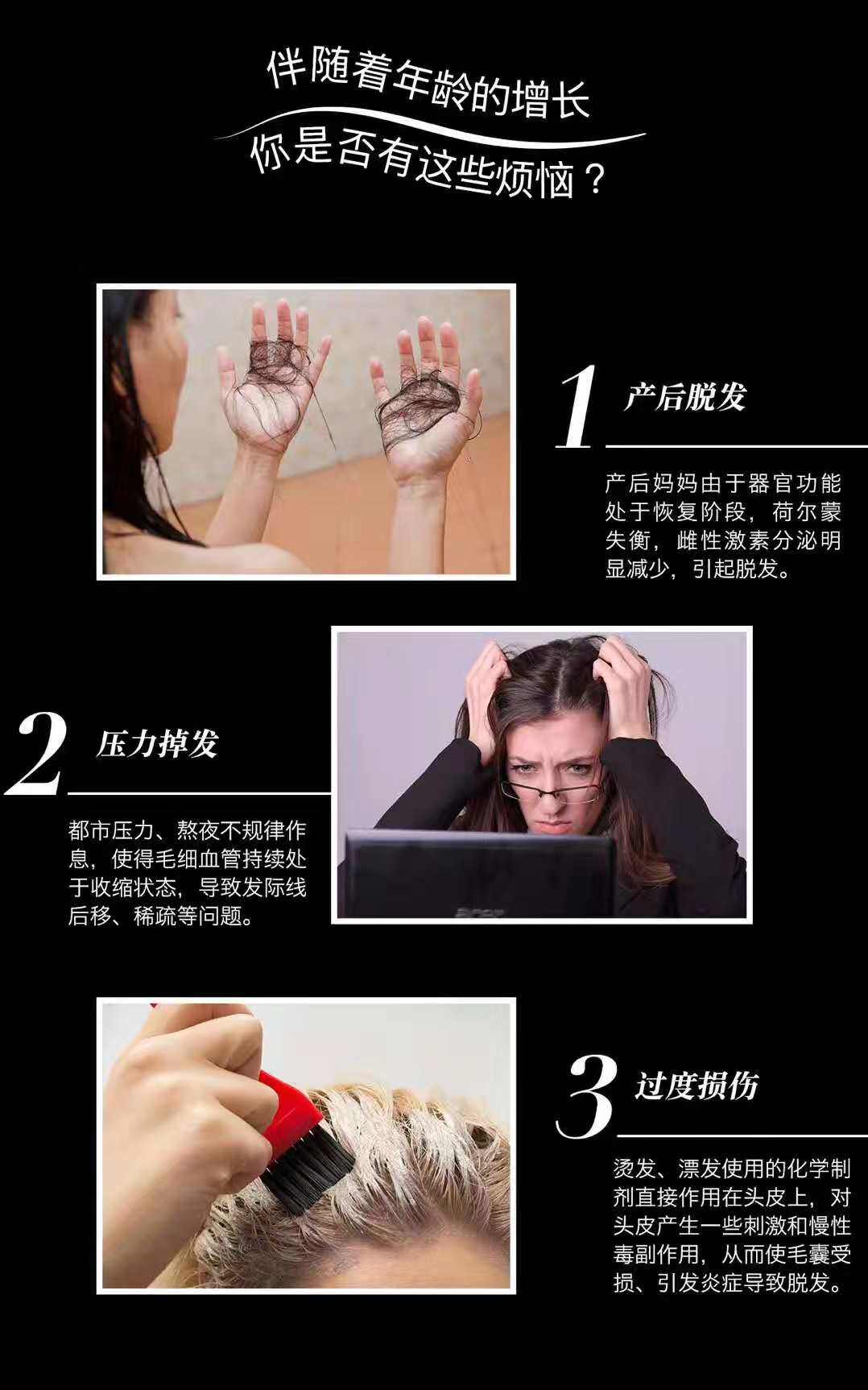 伴随着年龄的增长
你是否有这些烦恼？

1 产后脱发

产后妈妈由于器官功能处于恢复阶段，荷尔蒙失衡，雌性激素分泌明显减少，引起脱发。

2 压力掉发

都市压力、熬夜不规律作息，使得毛细血管持续处于收缩状态，导致发际线后移、稀疏等问题。

3 过度损伤

烫发、漂发使用的化学制剂直接作用在头皮上，对头皮产生一些刺激和慢性毒副作用，从而使毛囊受损、引发炎症导致脱发。