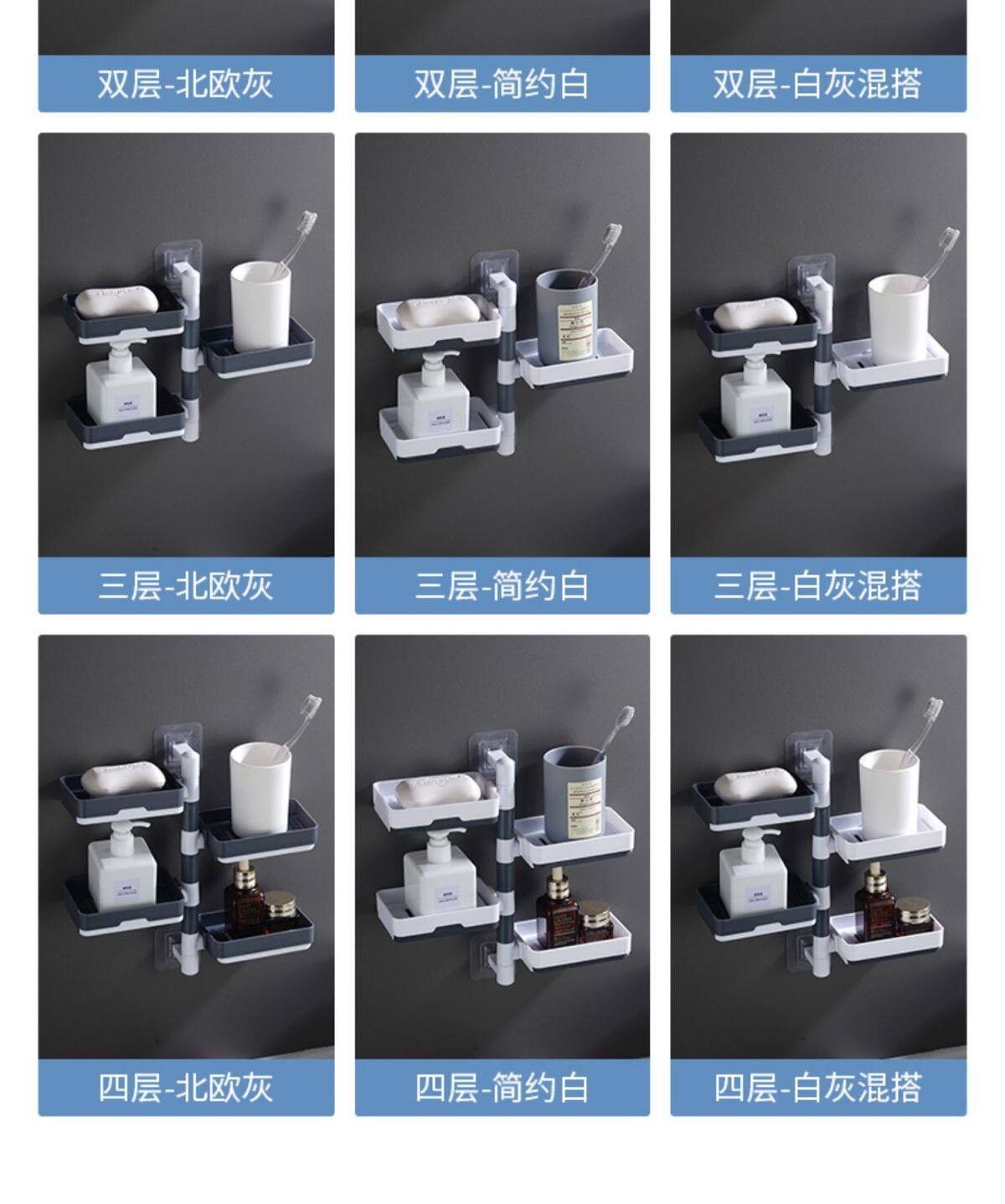 双层-北欧灰

双层-简约白

双层-白灰混搭

三层-北欧灰

三层-简约白

三层-白灰混搭

四层-北欧灰

四层-简约白

四层-白灰混搭