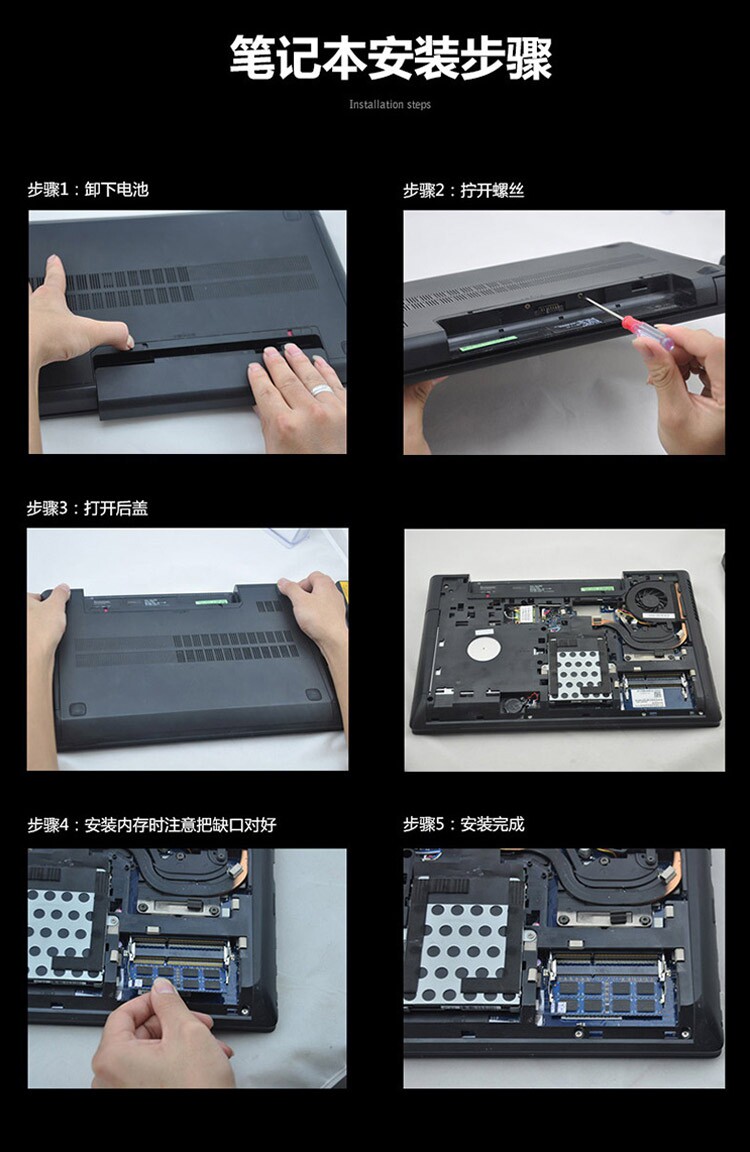 笔记本安装步骤

Installation steps

步骤1：卸下电池

步骤2：拧开螺丝

步骤3：打开后盖

步骤4：安装内存时注意把缺口对好

步骤5：安装完成