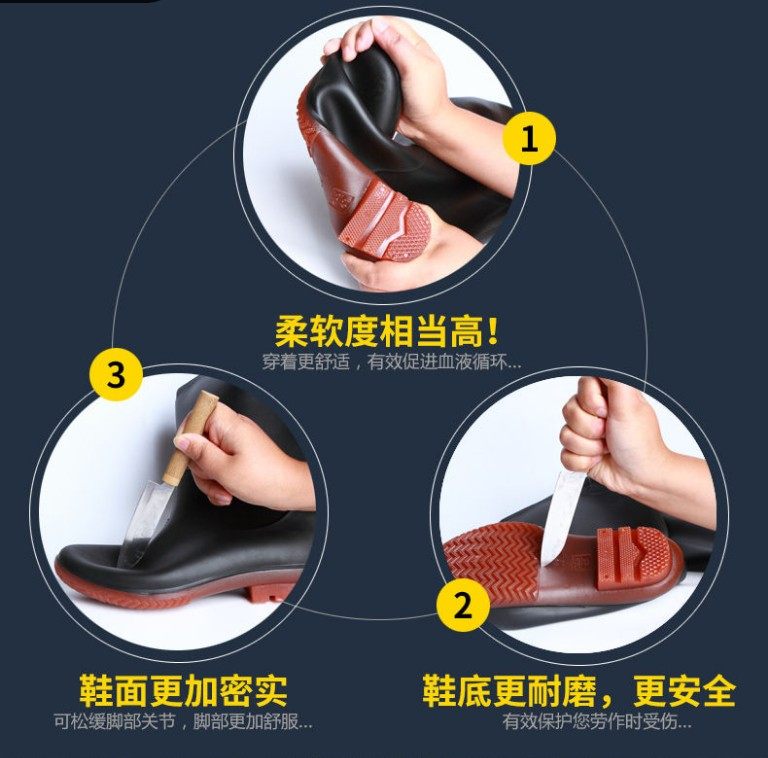 1

柔软度相当高！
穿着更舒适，有效促进血液循环...

3

2

鞋面更加密实
可松缓脚部关节，脚部更加舒服...

鞋底更耐磨，更安全
有效保护您劳作时受伤...