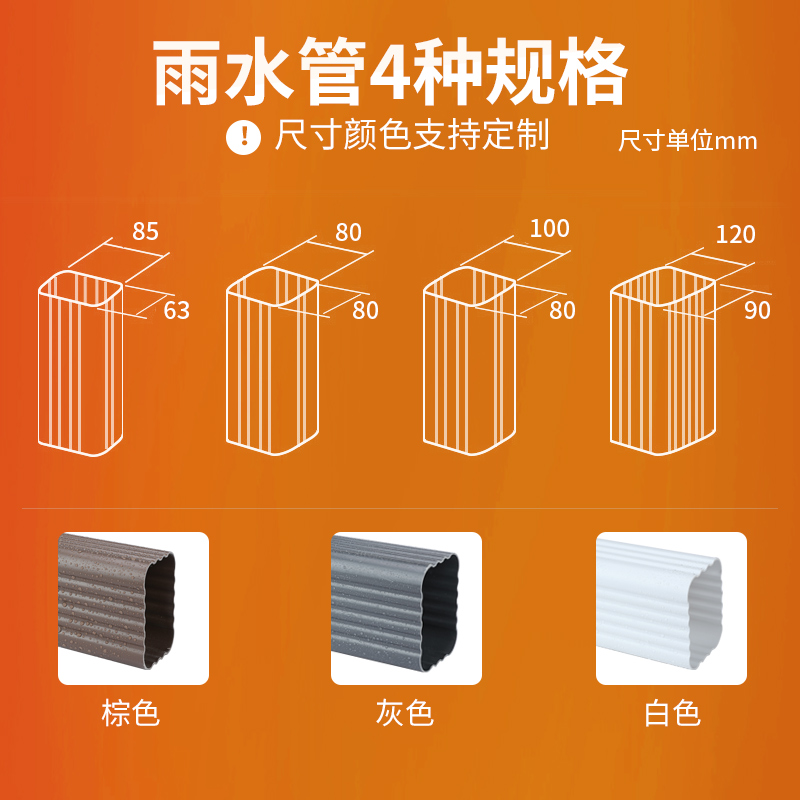 雨水管4种规格

! 尺寸颜色支持定制

尺寸单位mm

85
63

80
80

100
80

120
90

棕色

灰色

白色