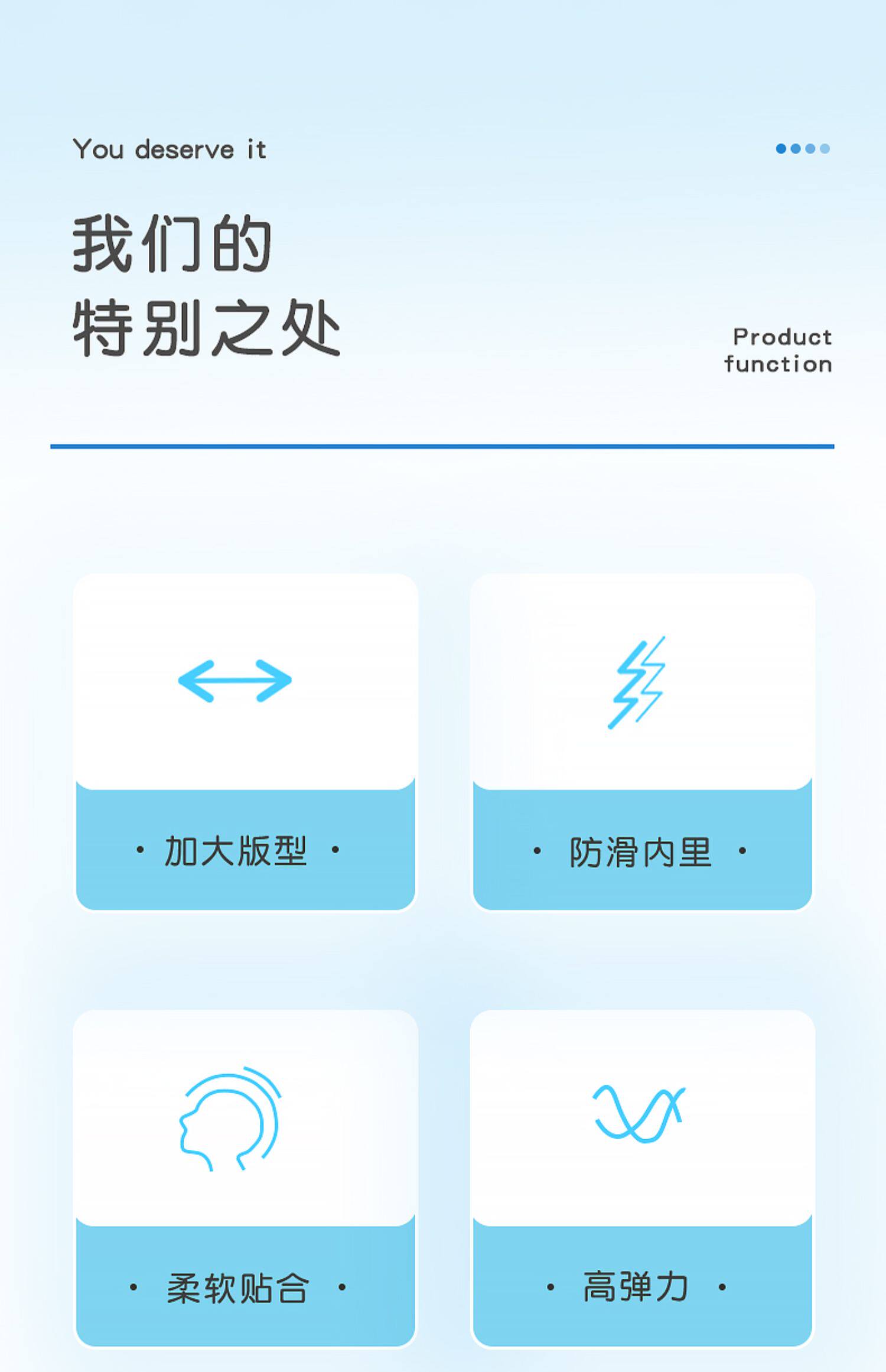 You deserve it

我们的
特别之处

Product
function

· 加大版型 ·

· 防滑内里 ·

· 柔软贴合 ·

· 高弹力 ·