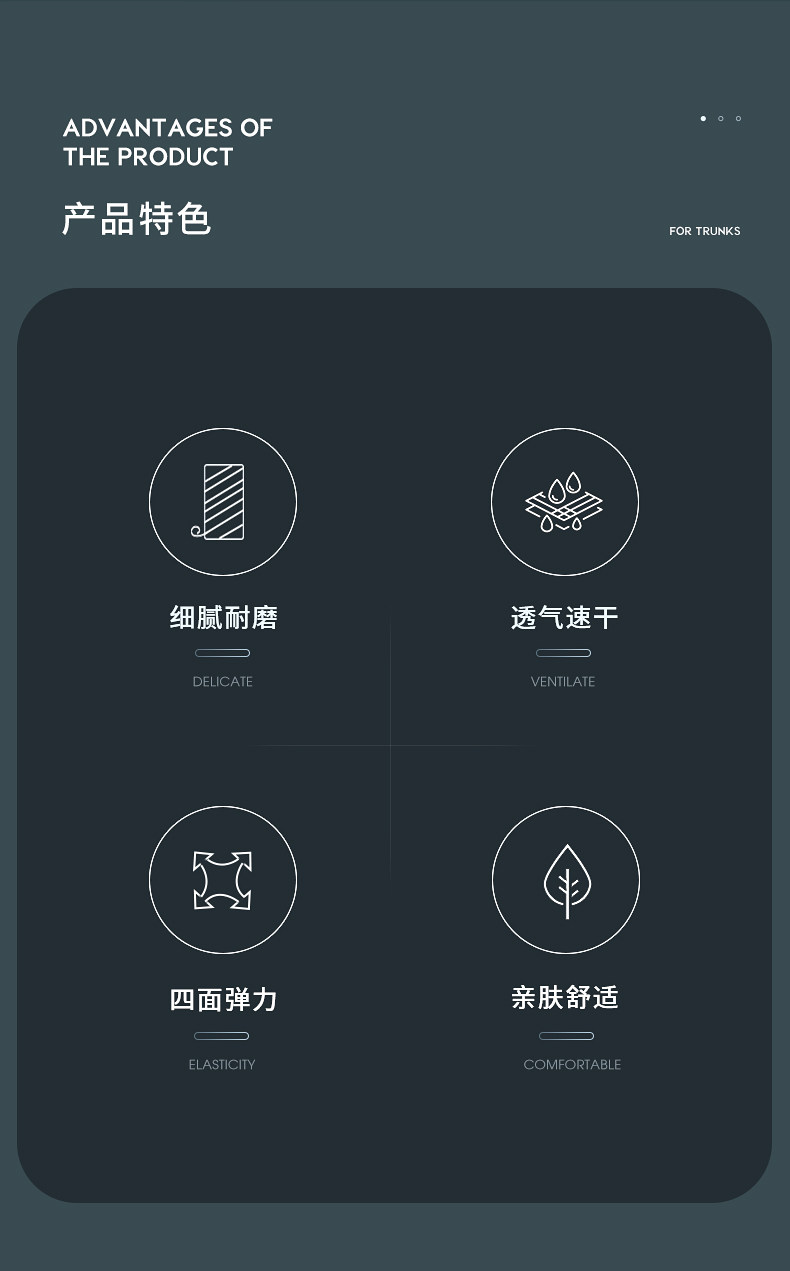 ADVANTAGES OF
THE PRODUCT

产品特色

FOR TRUNKS

细腻耐磨

DELICATE

透气速干

VENTILATE

四面弹力

ELASTICITY

亲肤舒适

COMFORTABLE