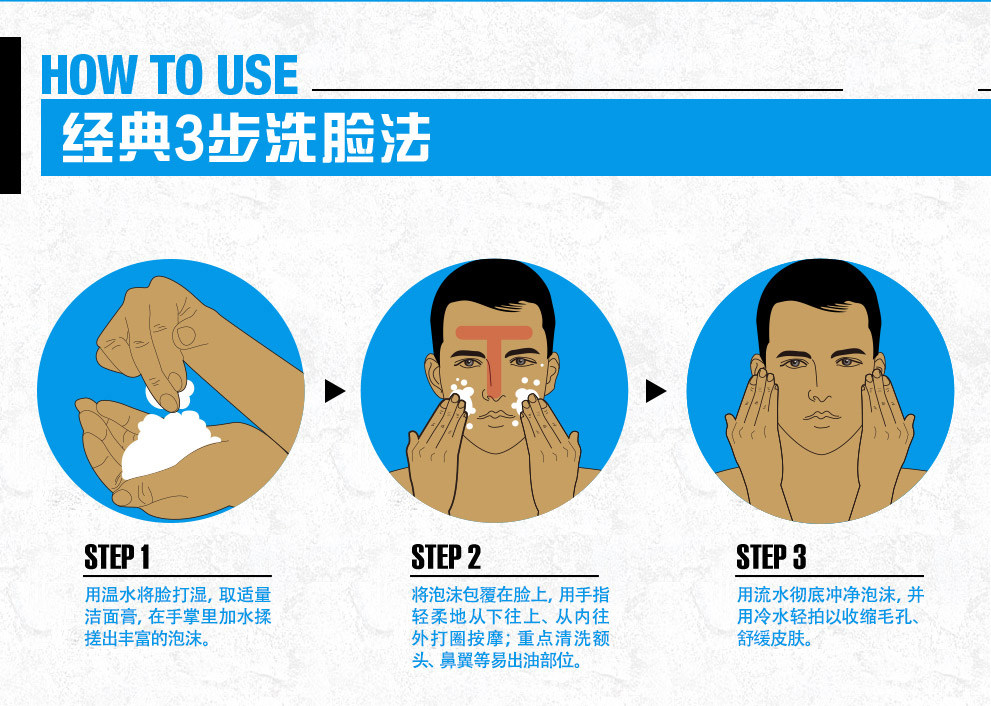 HOW TO USE

经典3步洗脸法

STEP 1

用温水将脸打湿，取适量洁面膏，在手掌里加水揉搓出丰富的泡沫。

STEP 2

将泡沫包覆在脸上，用手指轻柔地从下往上、从内往外打圈按摩；重点清洗额头、鼻翼等易出油部位。

STEP 3

用流水彻底冲净泡沫，并用冷水轻拍以收缩毛孔、舒缓皮肤。