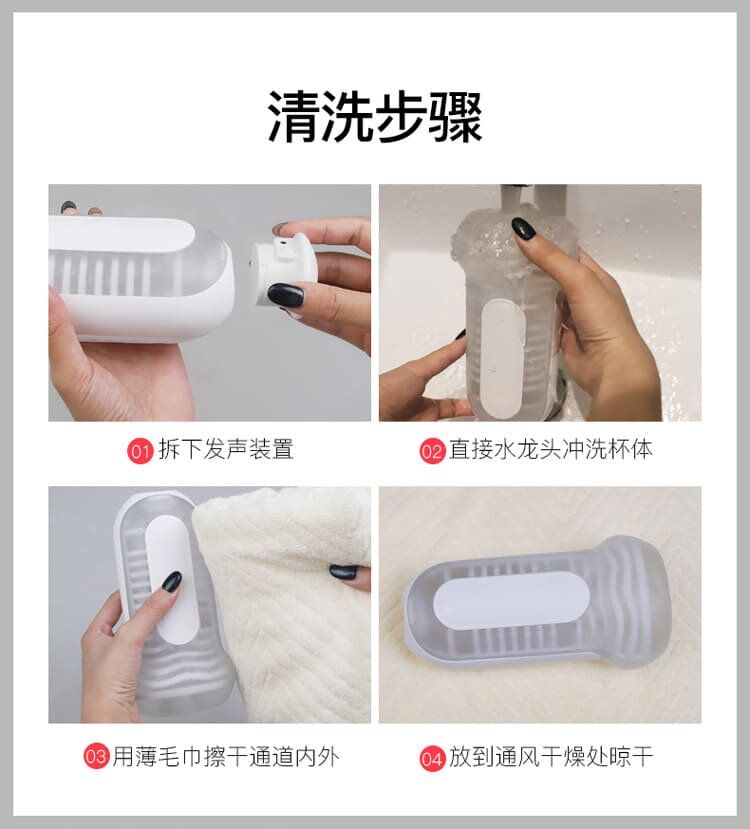 清洗步骤

01 拆下发声装置

02 直接水龙头冲洗杯体

03 用薄毛巾擦干通道内外

04 放到通风干燥处晾干