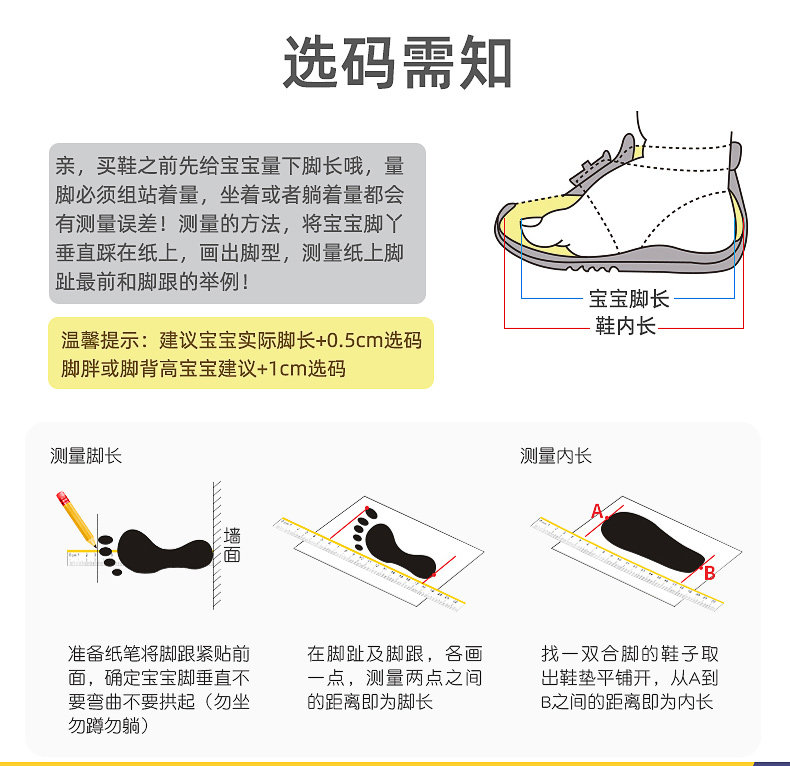 选码需知

亲，买鞋之前先给宝宝量下脚长哦，量脚必须组站着量，坐着或者躺着量都会有测量误差！测量的方法，将宝宝脚丫垂直踩在纸上，画出脚型，测量纸上脚趾最前和脚跟的举例！

温馨提示：建议宝宝实际脚长+0.5cm选码
脚胖或脚背高宝宝建议+1cm选码

宝宝脚长
鞋内长

测量脚长

墙面

准备纸笔将脚跟紧贴前面，确定宝宝脚垂直不要弯曲不要拱起（勿坐勿蹲勿躺）

在脚趾及脚跟，各画一点，测量两点之间的距离即为脚长

测量内长

A
B

找一双合脚的鞋子取出鞋垫平铺开，从A到B之间的距离即为内长