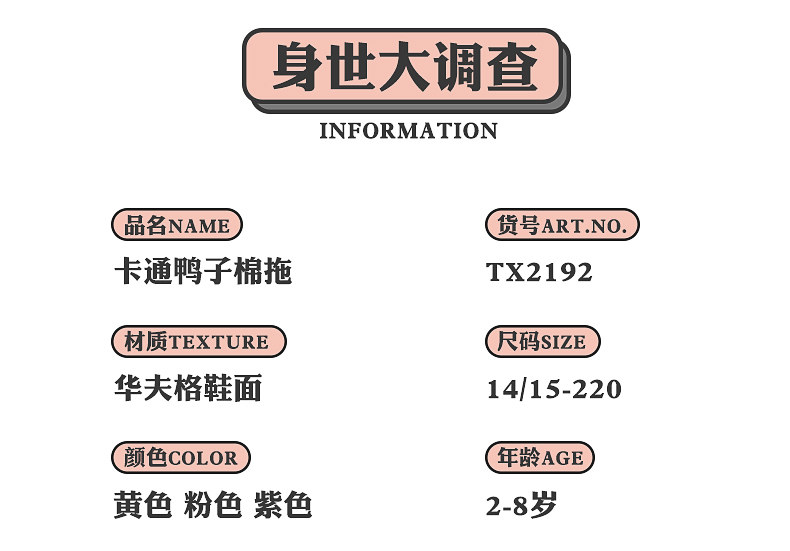 身世大调查

INFORMATION

品名NAME

卡通鸭子棉拖

材质TEXTURE

华夫格鞋面

颜色COLOR

黄色 粉色 紫色

货号ART.NO.

TX2192

尺码SIZE

14/15-220

年龄AGE

2-8岁