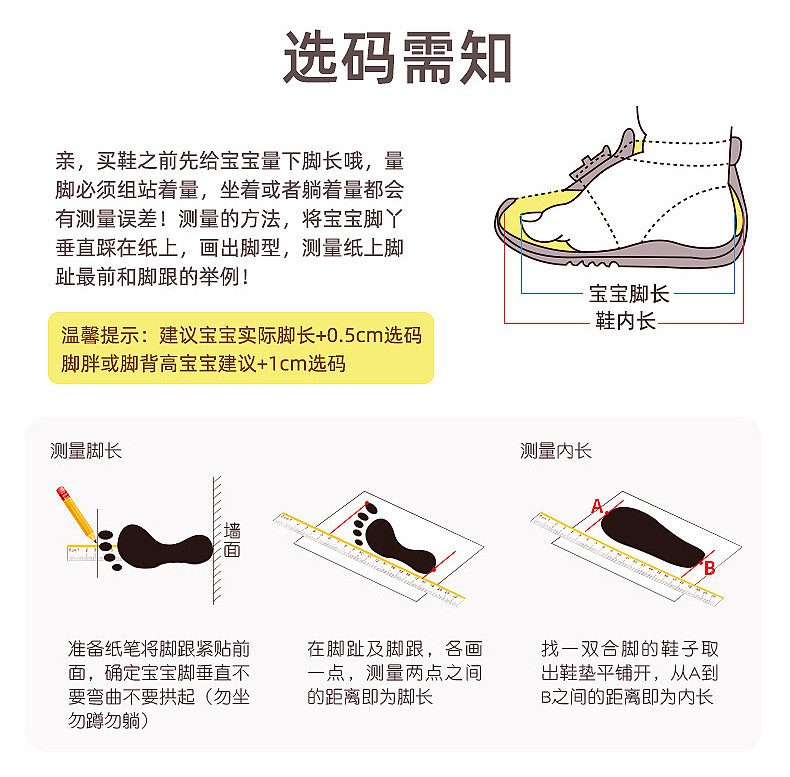 选码需知

亲，买鞋之前先给宝宝量下脚长哦，量脚必须组站着量，坐着或者躺着量都会有测量误差！测量的方法，将宝宝脚丫垂直踩在纸上，画出脚型，测量纸上脚趾最前和脚跟的举例！

温馨提示：建议宝宝实际脚长+0.5cm选码
脚胖或脚背高宝宝建议+1cm选码

宝宝脚长
鞋内长

测量脚长

墙面

准备纸笔将脚跟紧贴前面，确定宝宝脚垂直不要弯曲不要拱起（勿坐勿蹲勿躺）

在脚趾及脚跟，各画一点，测量两点之间的距离即为脚长

测量内长

A
B

找一双合脚的鞋子取出鞋垫平铺开，从A到B之间的距离即为内长