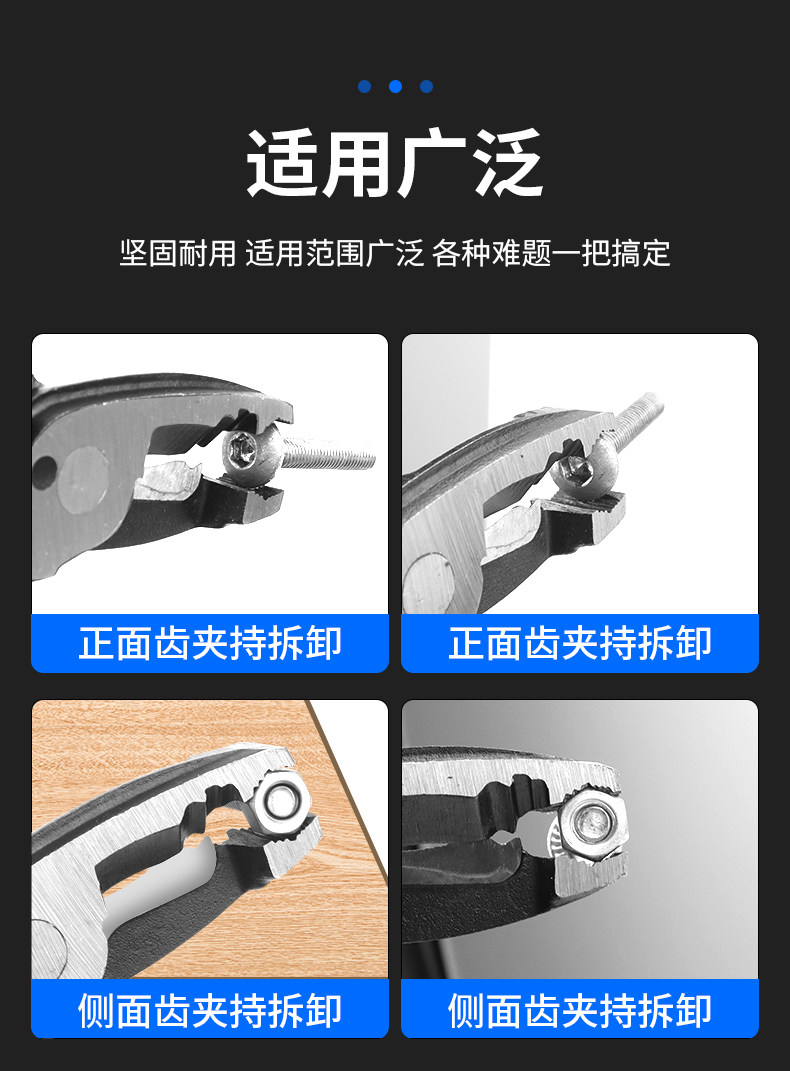 适用广泛

坚固耐用 适用范围广泛 各种难题一把搞定

正面齿夹持拆卸

正面齿夹持拆卸

侧面齿夹持拆卸

侧面齿夹持拆卸