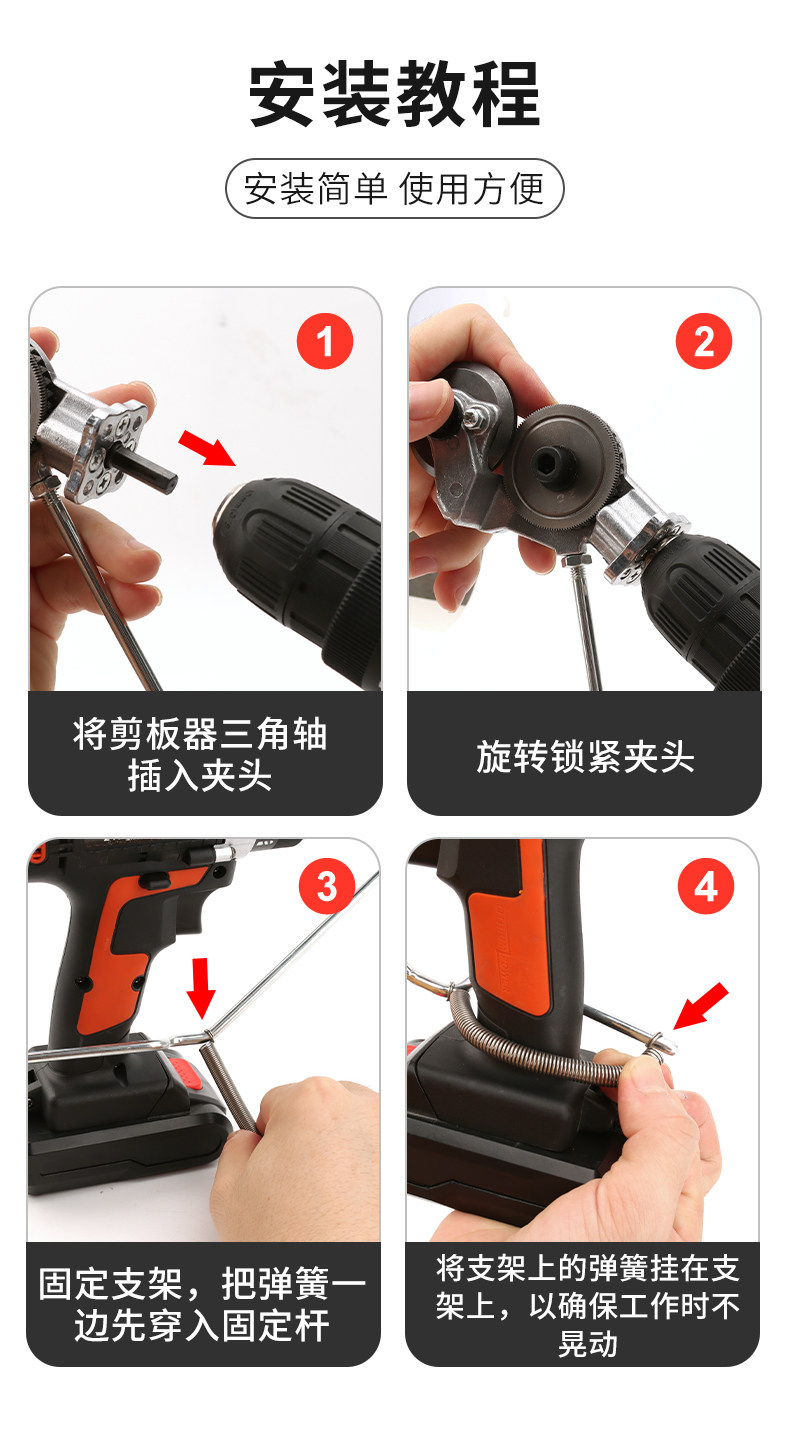 安装教程

安装简单 使用方便

1

将剪板器三角轴插入夹头

2

旋转锁紧夹头

3

固定支架，把弹簧一边先穿入固定杆

4

将支架上的弹簧挂在支架上，以确保工作时不晃动