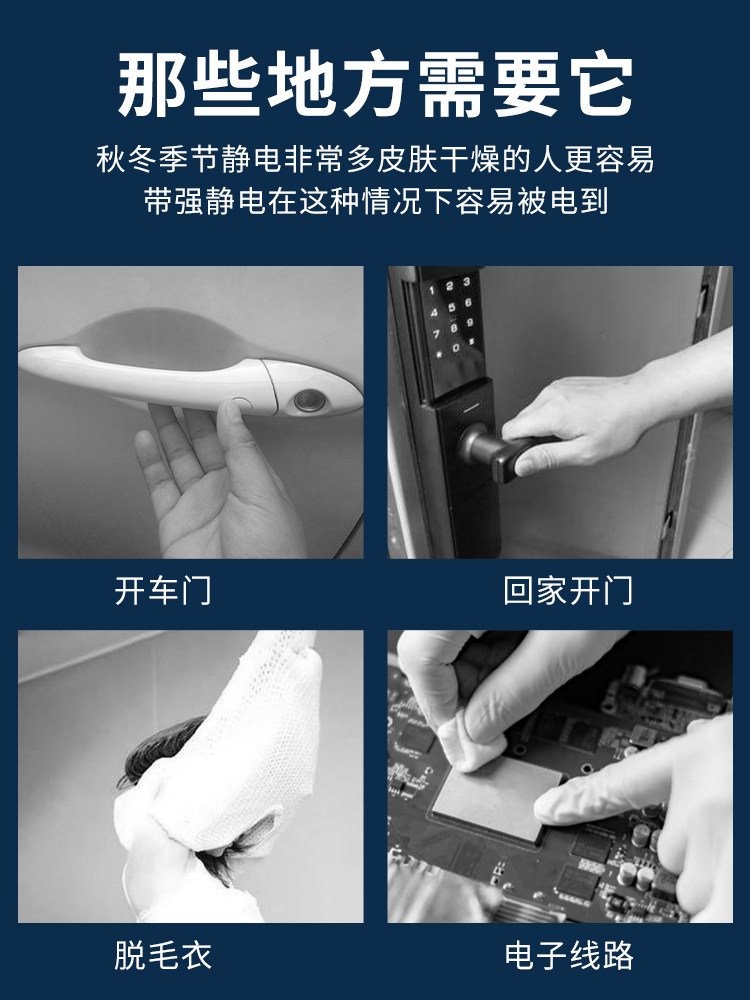 那些地方需要它

秋冬季节静电非常多皮肤干燥的人更容易带强静电在这种情况下容易被电到

1 2 3
4 5 6
7 8 9
* 0 #

开车门

回家开门

脱毛衣

电子线路