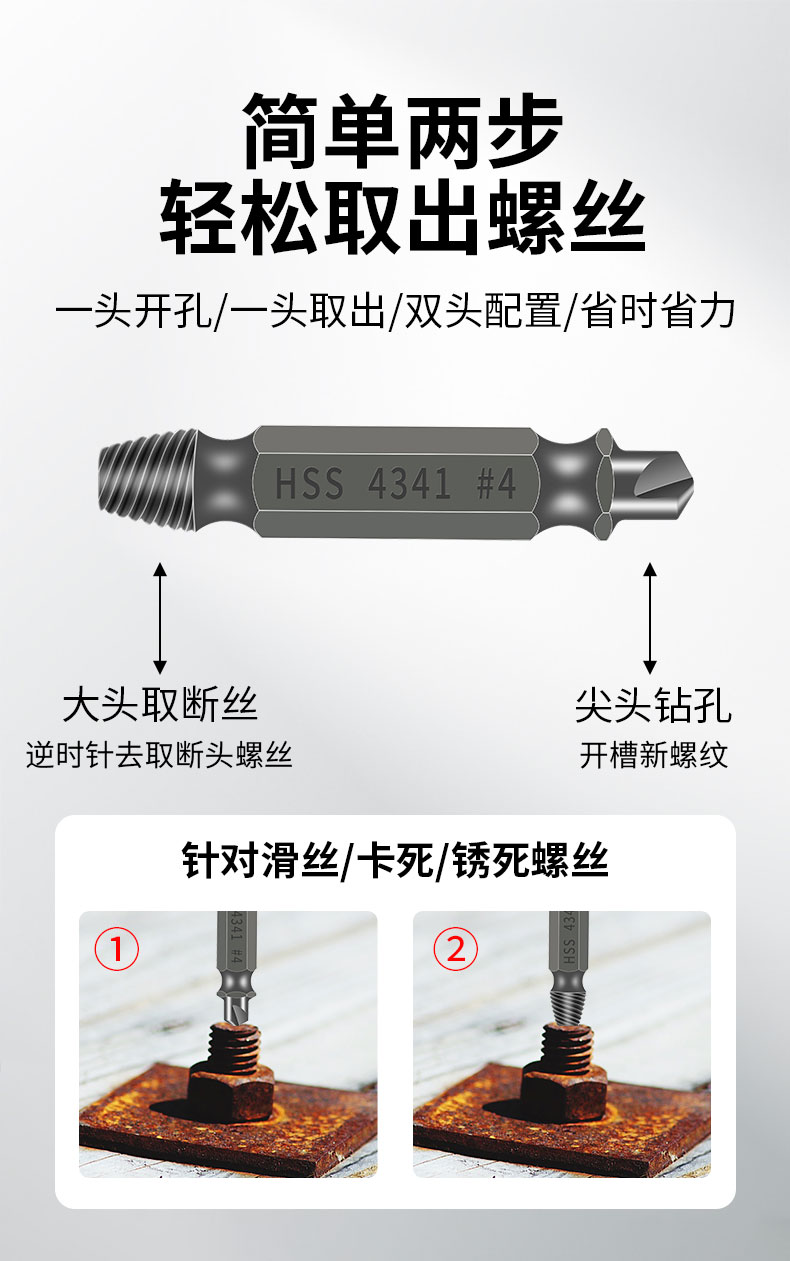 简单两步
轻松取出螺丝

一头开孔/一头取出/双头配置/省时省力

HSS 4341 #4

大头取断丝
逆时针去取断头螺丝

尖头钻孔
开槽新螺纹

针对滑丝/卡死/锈死螺丝

①
4341 #4

②
HSS 434