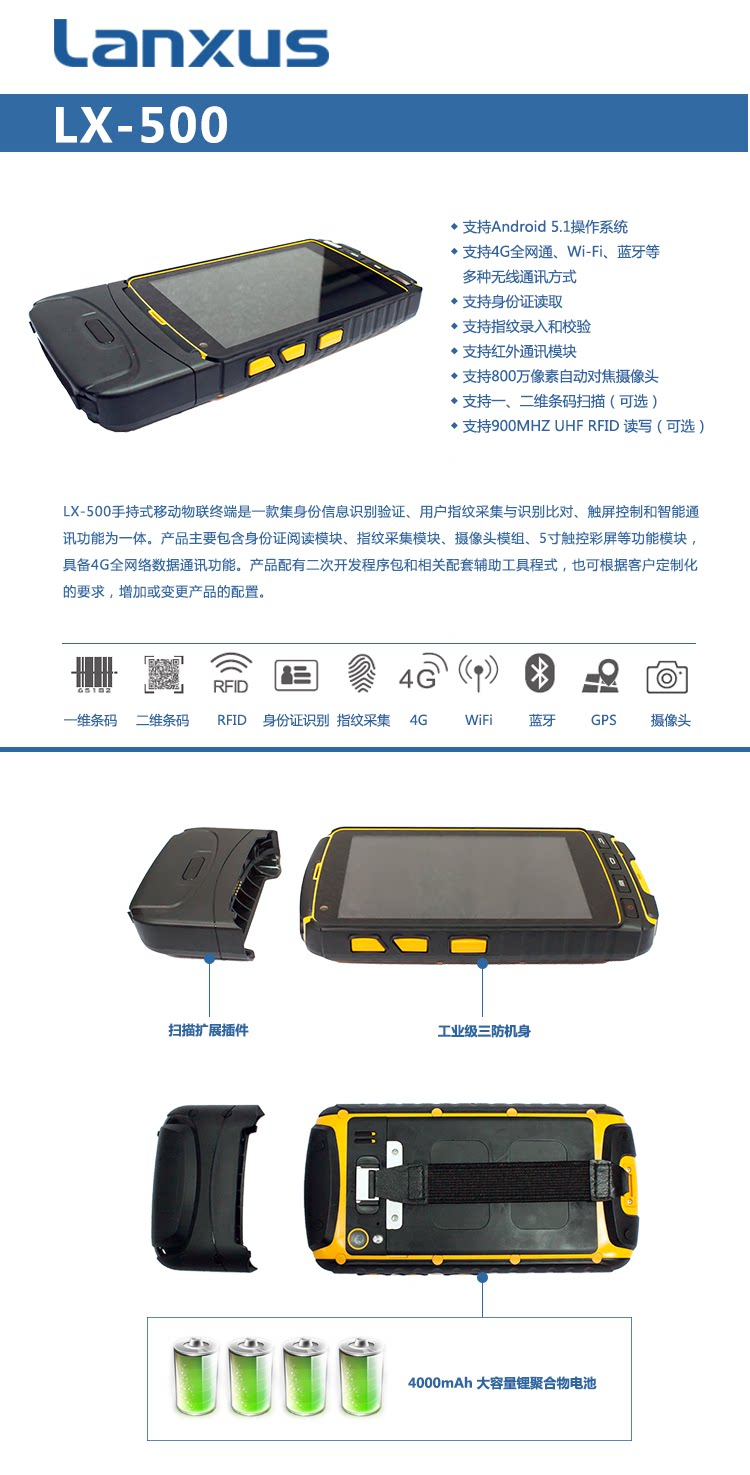 Lanxus

LX-500

◆ 支持Android 5.1操作系统
◆ 支持4G全网通、Wi-Fi、蓝牙等多种无线通讯方式
◆ 支持身份证读取
◆ 支持指纹录入和校验
◆ 支持红外通讯模块
◆ 支持800万像素自动对焦摄像头
◆ 支持一、二维条码扫描（可选）
◆ 支持900MHZ UHF RFID 读写（可选）

LX-500手持式移动物联终端是一款集身份信息识别验证、用户指纹采集与识别比对、触屏控制和智能通讯功能为一体。产品主要包含身份证阅读模块、指纹采集模块、摄像头模组、5寸触控彩屏等功能模块，具备4G全网络数据通讯功能。产品配有二次开发程序包和相关配套辅助工具程式，也可根据客户定制化的要求，增加或变更产品的配置。

65182 RFID 4G

一维条码 二维条码 RFID 身份证识别 指纹采集 4G WiFi 蓝牙 GPS 摄像头

扫描扩展插件

工业级三防机身

4000mAh 大容量锂聚合物电池