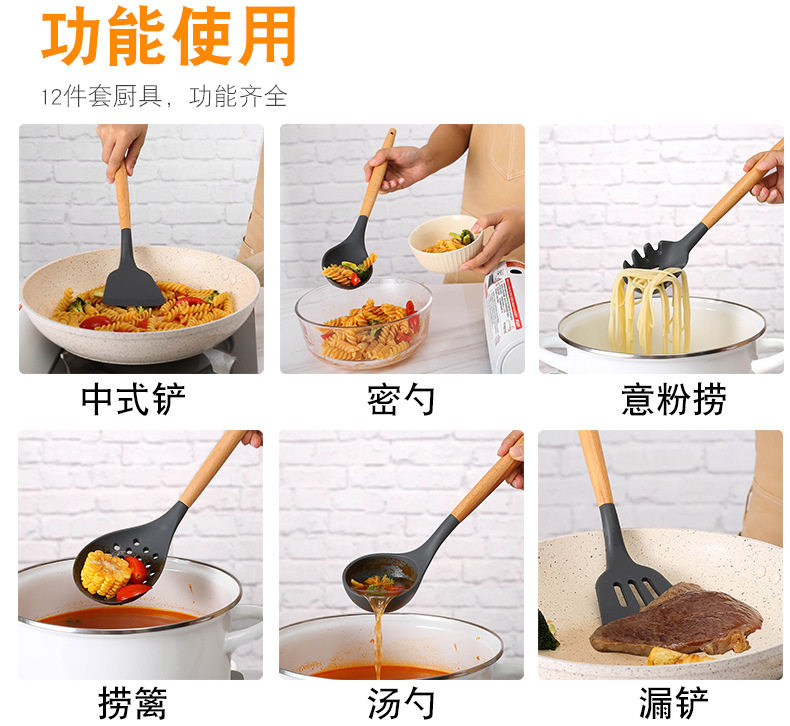 功能使用

12件套厨具，功能齐全

中式铲

密勺

意粉捞

捞篱

汤勺

漏铲