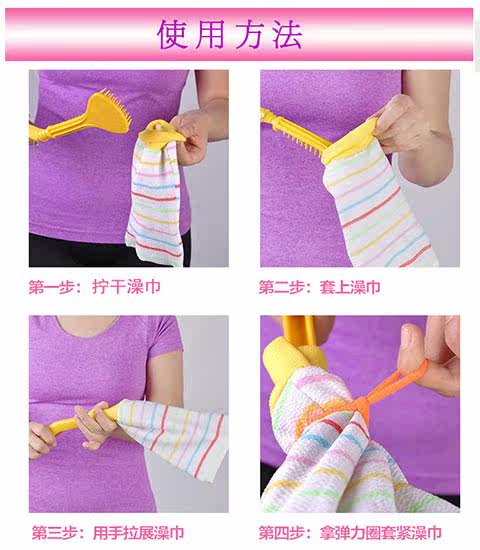 使用方法

第一步：拧干澡巾

第二步：套上澡巾

第三步：用手拉展澡巾

第四步：拿弹力圈套紧澡巾