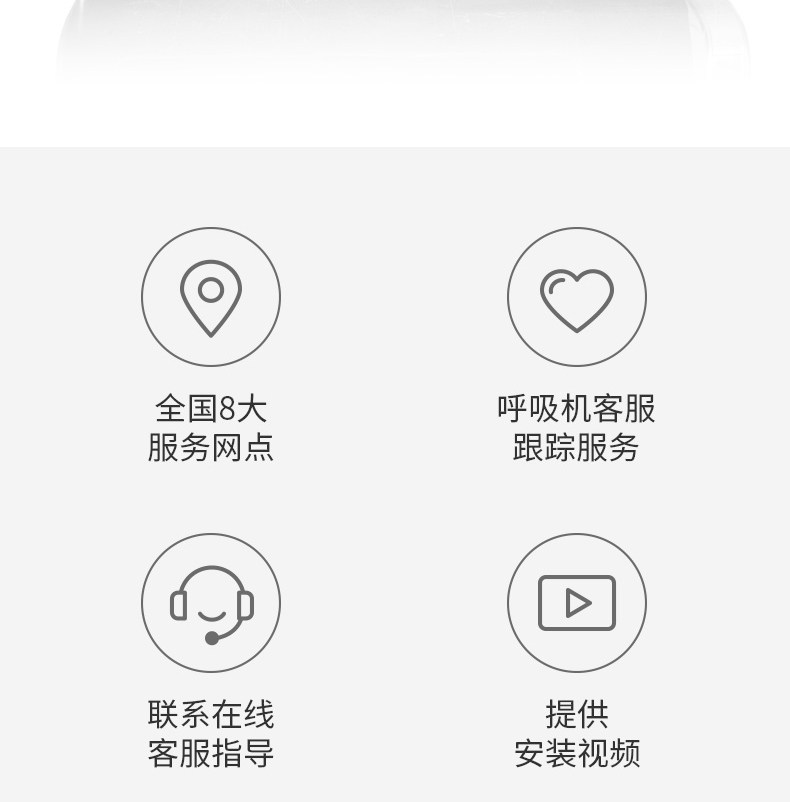 全国8大
服务网点

呼吸机客服
跟踪服务

联系在线
客服指导

提供
安装视频