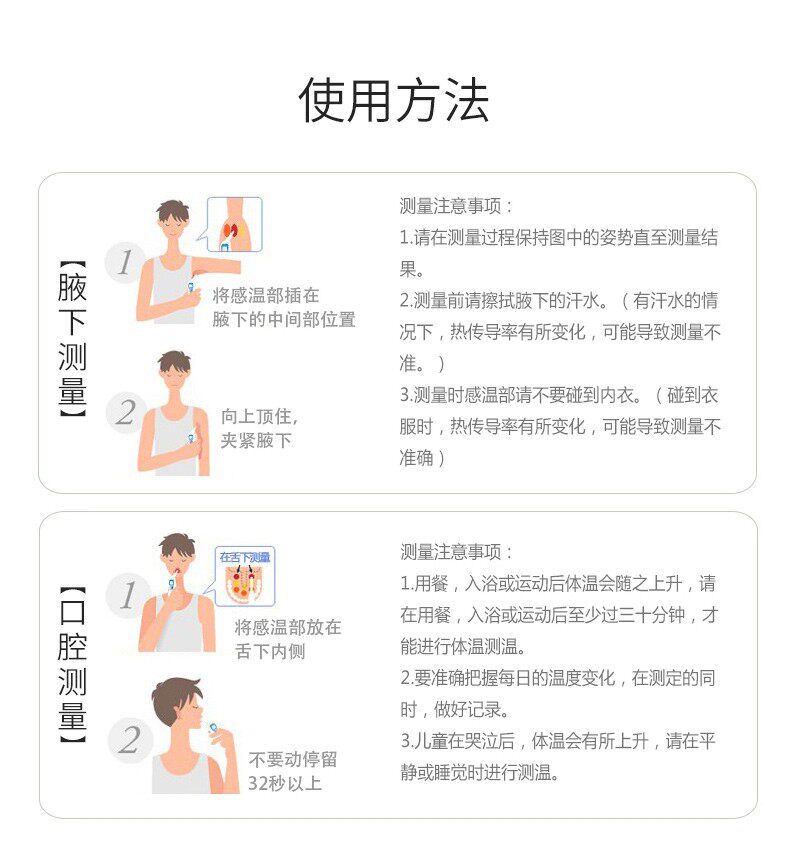 使用方法

【腋下测量】

1
将感温部插在腋下的中间部位置

2
向上顶住，夹紧腋下

测量注意事项：
1.请在测量过程保持图中的姿势直至测量结果。
2.测量前请擦拭腋下的汗水。（有汗水的情况下，热传导率有所变化，可能导致测量不准。）
3.测量时感温部请不要碰到内衣。（碰到衣服时，热传导率有所变化，可能导致测量不准确）

【口腔测量】

1
在舌下测量
将感温部放在舌下内侧

2
不要动停留32秒以上

测量注意事项：
1.用餐，入浴或运动后体温会随之上升，请在用餐，入浴或运动后至少过三十分钟，才能进行体温测温。
2.要准确把握每日的温度变化，在测定的同时，做好记录。
3.儿童在哭泣后，体温会有所上升，请在平静或睡觉时进行测温。