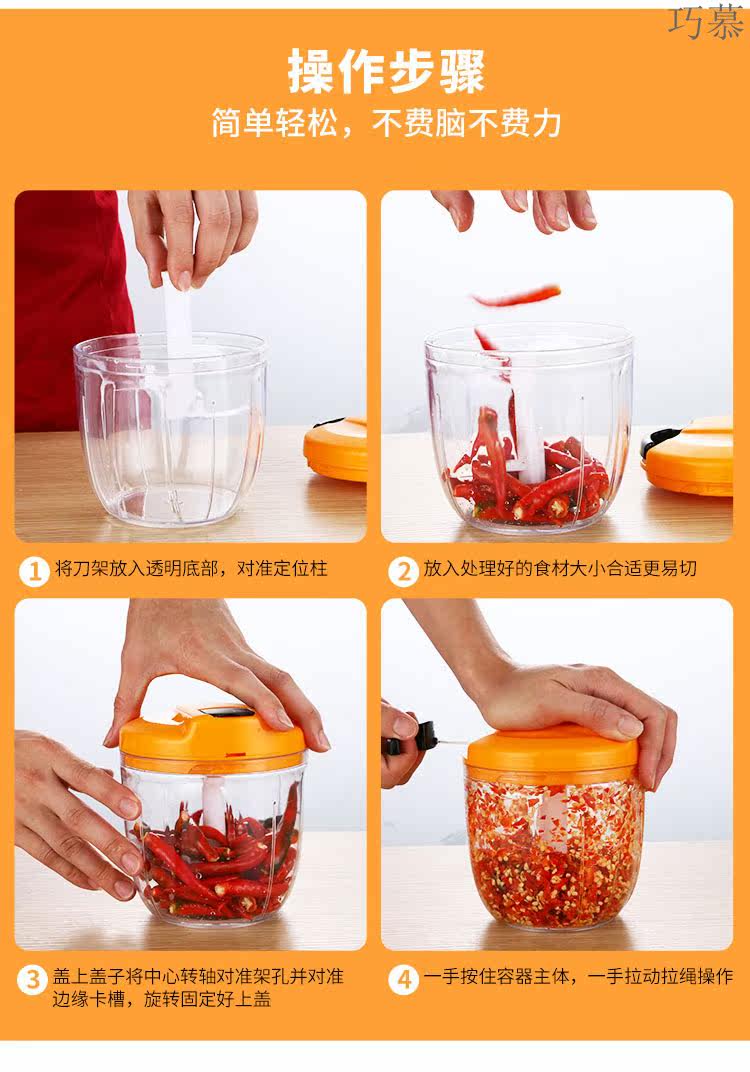 操作步骤

简单轻松，不费脑不费力

1 将刀架放入透明底部，对准定位柱

2 放入处理好的食材大小合适更易切

3 盖上盖子将中心转轴对准架孔并对准边缘卡槽，旋转固定好上盖

4 一手按住容器主体，一手拉动拉绳操作

巧慕